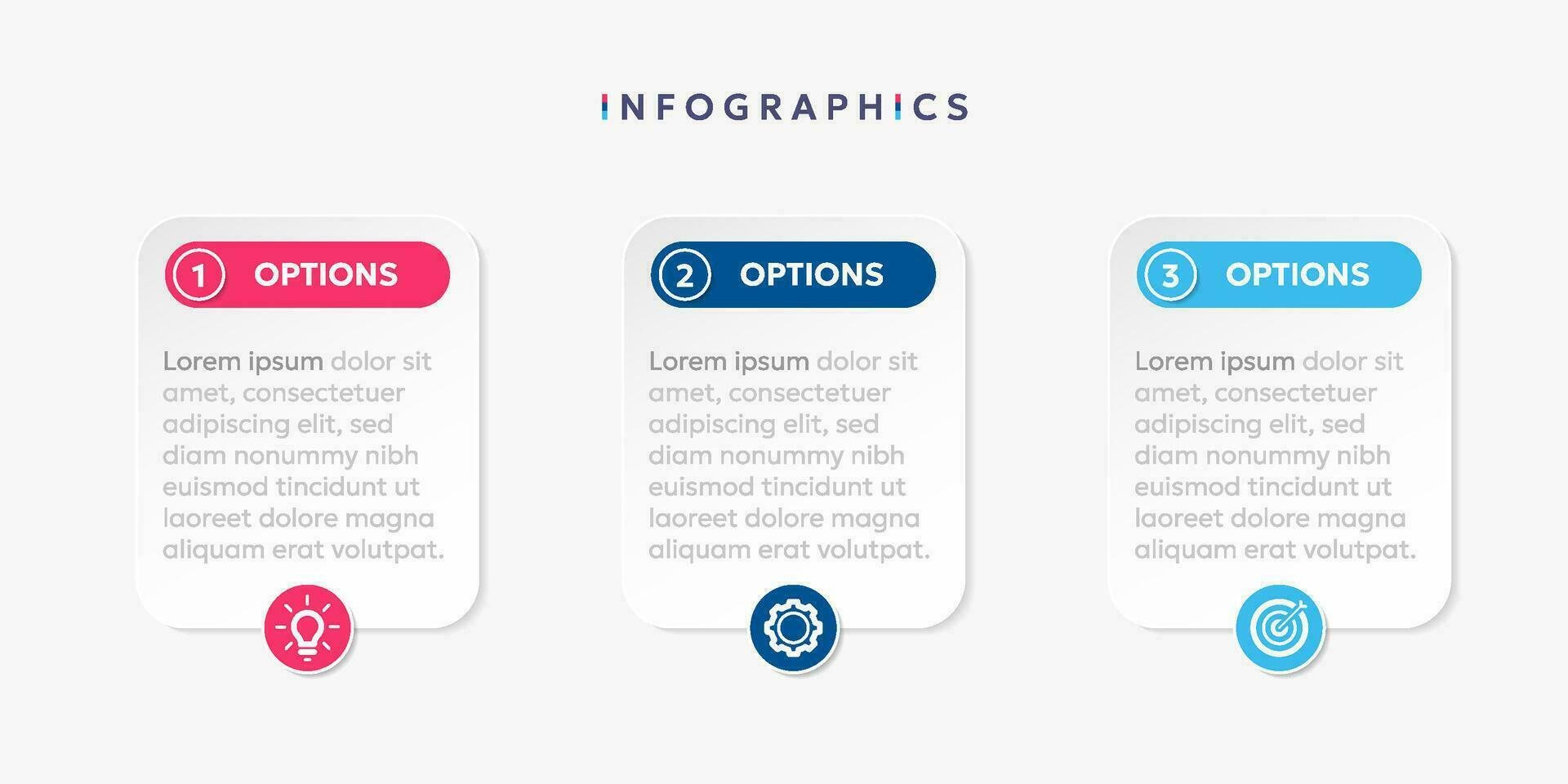 INFOGRAPHICS

1 OPTIONS

Lorem ipsum dolor sit amet, consectetuer adipiscing elit, sed diam nonummy nibh euismod tincidunt ut laoreet dolore magna aliquam erat volutpat.

2 OPTIONS

Lorem ipsum dolor sit amet, consectetuer adipiscing elit, sed diam nonummy nibh euismod tincidunt ut laoreet dolore magna aliquam erat volutpat.

3 OPTIONS

Lorem ipsum dolor sit amet, consectetuer adipiscing elit, sed diam nonummy nibh euismod tincidunt ut laoreet dolore magna aliquam erat volutpat.