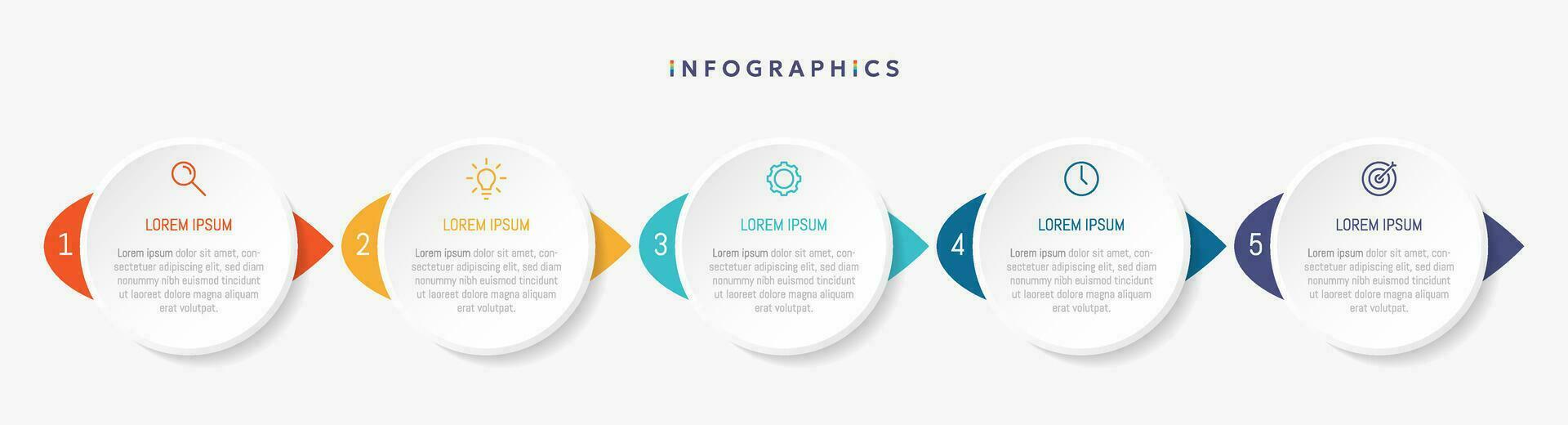 INFOGRAPHICS

1

LOREM IPSUM

Lorem ipsum dolor sit amet, consectetuer adipiscing elit, sed diam nonummy nibh euismod tincidunt ut laoreet dolore magna aliquam erat volutpat.

2

LOREM IPSUM

Lorem ipsum dolor sit amet, consectetuer adipiscing elit, sed diam nonummy nibh euismod tincidunt ut laoreet dolore magna aliquam erat volutpat.

3

LOREM IPSUM

Lorem ipsum dolor sit amet, consectetuer adipiscing elit, sed diam nonummy nibh euismod tincidunt ut laoreet dolore magna aliquam erat volutpat.

4

LOREM IPSUM

Lorem ipsum dolor sit amet, consectetuer adipiscing elit, sed diam nonummy nibh euismod tincidunt ut laoreet dolore magna aliquam erat volutpat.

5

LOREM IPSUM

Lorem ipsum dolor sit amet, consectetuer adipiscing elit, sed diam nonummy nibh euismod tincidunt ut laoreet dolore magna aliquam erat volutpat.