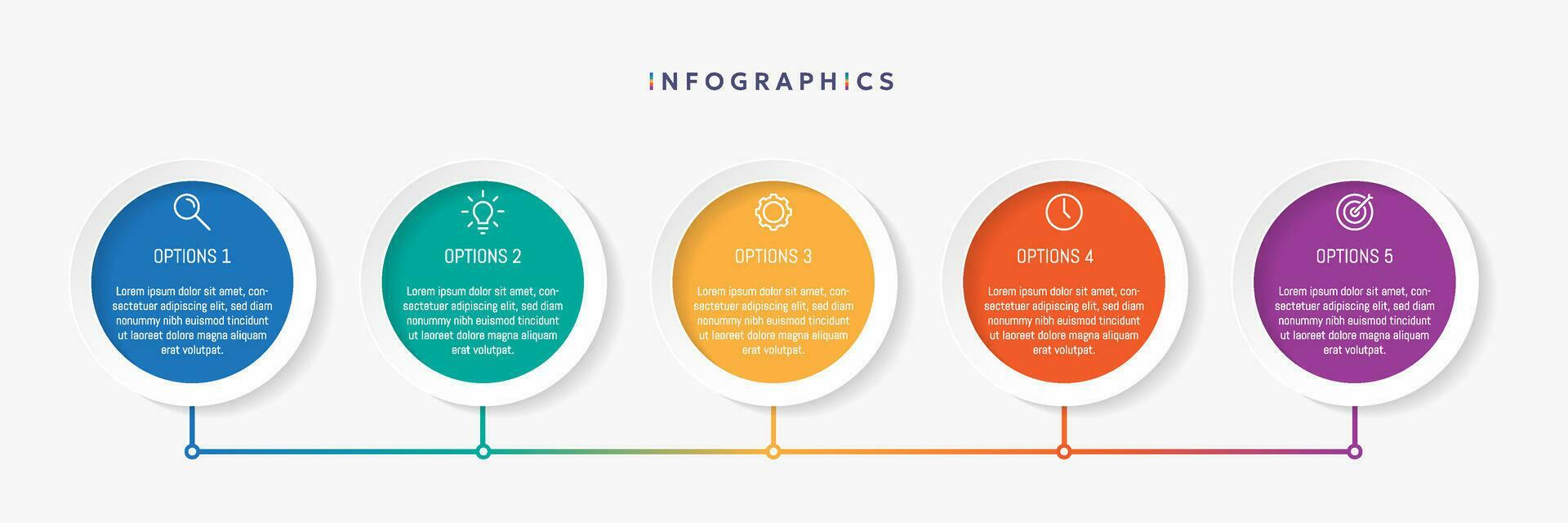 INFOGRAPHICS

OPTIONS 1

Lorem ipsum dolor sit amet, consectetuer adipiscing elit, sed diam nonummy nibh euismod tincidunt ut laoreet dolore magna aliquam erat volutpat.

OPTIONS 2

Lorem ipsum dolor sit amet, consectetuer adipiscing elit, sed diam nonummy nibh euismod tincidunt ut laoreet dolore magna aliquam erat volutpat.

OPTIONS 3

Lorem ipsum dolor sit amet, consectetuer adipiscing elit, sed diam nonummy nibh euismod tincidunt ut laoreet dolore magna aliquam erat volutpat.

OPTIONS 4

Lorem ipsum dolor sit amet, consectetuer adipiscing elit, sed diam nonummy nibh euismod tincidunt ut laoreet dolore magna aliquam erat volutpat.

OPTIONS 5

Lorem ipsum dolor sit amet, consectetuer adipiscing elit, sed diam nonummy nibh euismod tincidunt ut laoreet dolore magna aliquam erat volutpat.