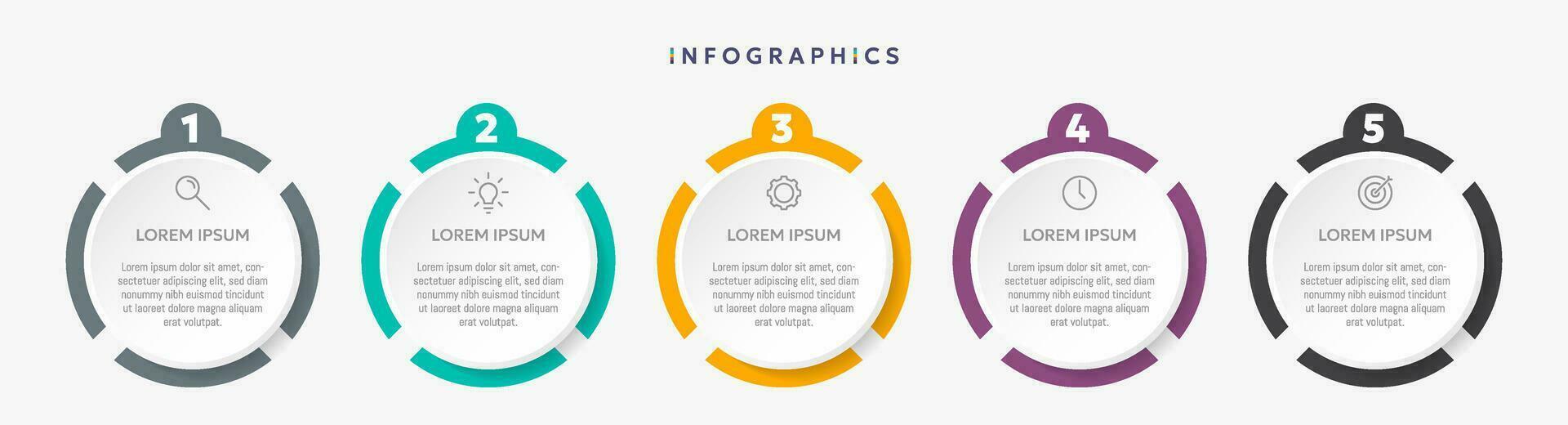 INFOGRAPHICS

1

LOREM IPSUM

Lorem ipsum dolor sit amet, consectetuer adipiscing elit, sed diam nonummy nibh euismod tincidunt ut laoreet dolore magna aliquam erat volutpat.

2

LOREM IPSUM

Lorem ipsum dolor sit amet, consectetuer adipiscing elit, sed diam nonummy nibh euismod tincidunt ut laoreet dolore magna aliquam erat volutpat.

3

LOREM IPSUM

Lorem ipsum dolor sit amet, consectetuer adipiscing elit, sed diam nonummy nibh euismod tincidunt ut laoreet dolore magna aliquam erat volutpat.

4

LOREM IPSUM

Lorem ipsum dolor sit amet, consectetuer adipiscing elit, sed diam nonummy nibh euismod tincidunt ut laoreet dolore magna aliquam erat volutpat.

5

LOREM IPSUM

Lorem ipsum dolor sit amet, consectetuer adipiscing elit, sed diam nonummy nibh euismod tincidunt ut laoreet dolore magna aliquam erat volutpat.