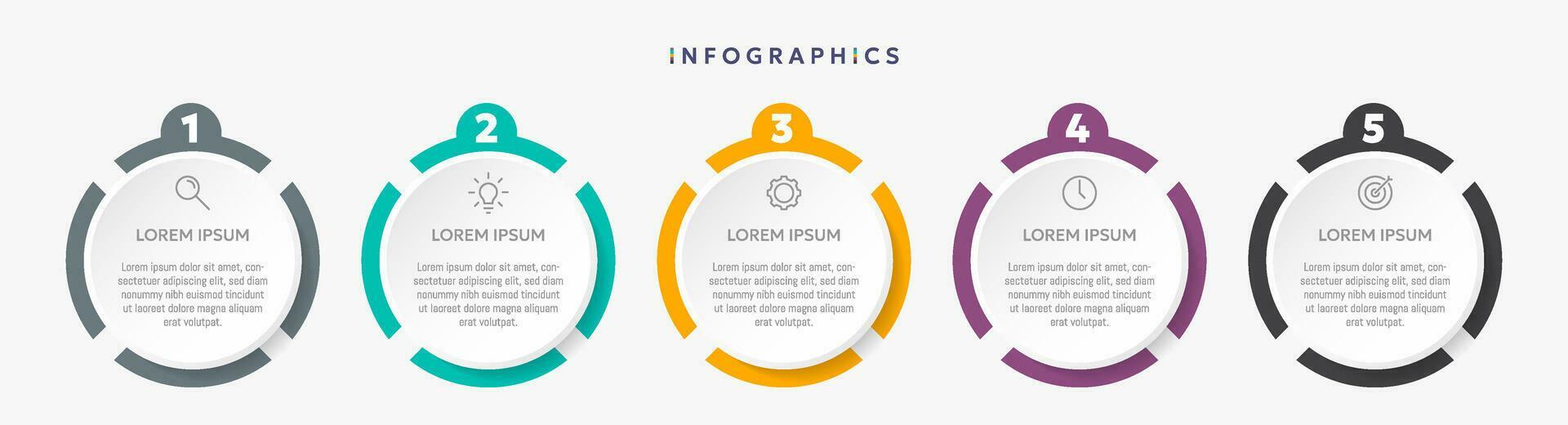 INFOGRAPHICS

1

LOREM IPSUM

Lorem ipsum dolor sit amet, consectetuer adipiscing elit, sed diam nonummy nibh euismod tincidunt ut laoreet dolore magna aliquam erat volutpat.

2

LOREM IPSUM

Lorem ipsum dolor sit amet, consectetuer adipiscing elit, sed diam nonummy nibh euismod tincidunt ut laoreet dolore magna aliquam erat volutpat.

3

LOREM IPSUM

Lorem ipsum dolor sit amet, consectetuer adipiscing elit, sed diam nonummy nibh euismod tincidunt ut laoreet dolore magna aliquam erat volutpat.

4

LOREM IPSUM

Lorem ipsum dolor sit amet, consectetuer adipiscing elit, sed diam nonummy nibh euismod tincidunt ut laoreet dolore magna aliquam erat volutpat.

5

LOREM IPSUM

Lorem ipsum dolor sit amet, consectetuer adipiscing elit, sed diam nonummy nibh euismod tincidunt ut laoreet dolore magna aliquam erat volutpat.