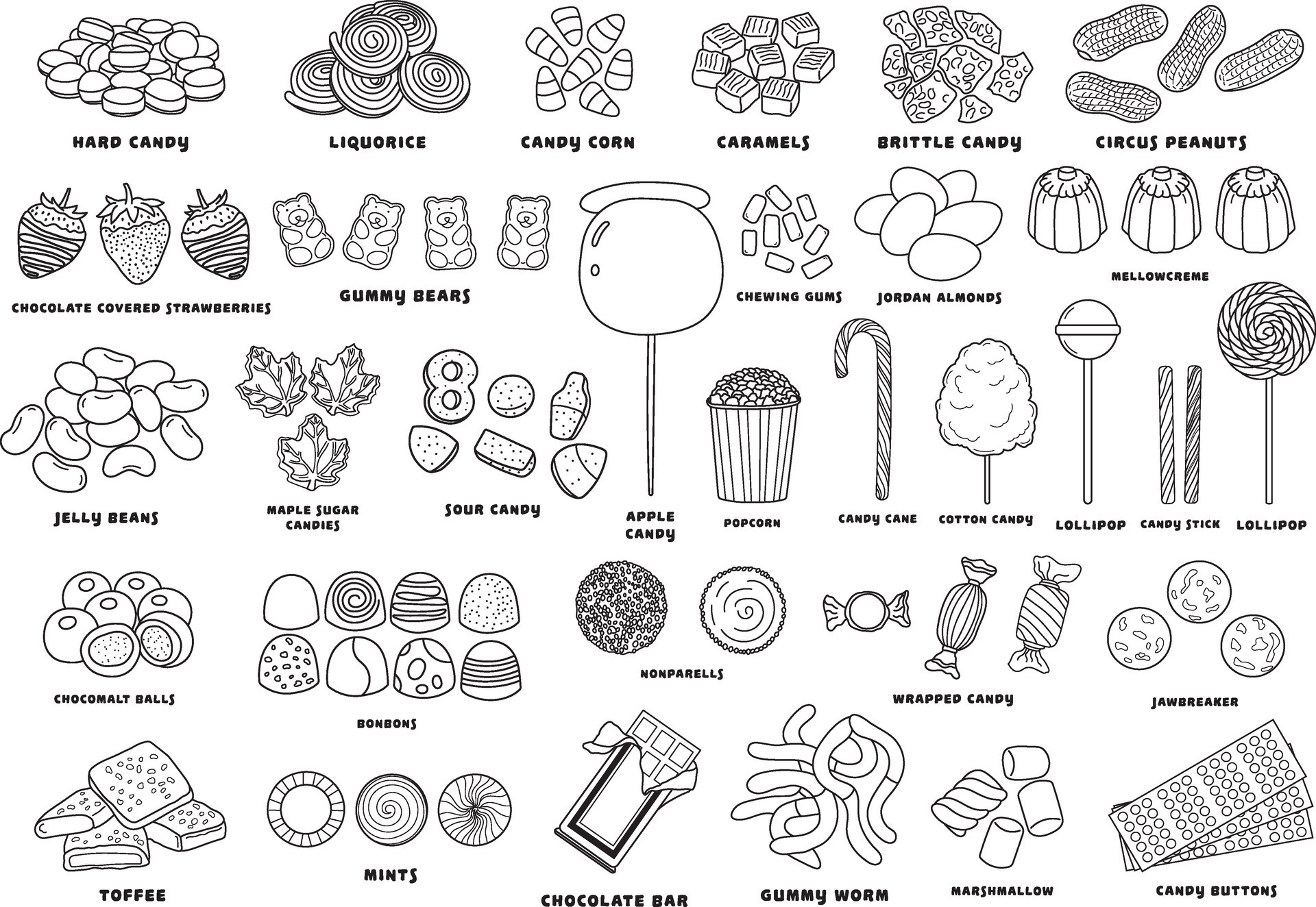 HARD CANDY

LIQUORICE

CANDY CORN

CARAMELS

BRITTLE CANDY

CIRCUS PEANUTS

CHOCOLATE COVERED STRAWBERRIES

GUMMY BEARS

CHEWING GUMS

JORDAN ALMONDS

MELLOWCREME

JELLY BEANS

MAPLE SUGAR CANDIES

SOUR CANDY

APPLE CANDY

POPCORN

CANDY CANE

COTTON CANDY

LOLLIPOP

CANDY STICK

LOLLIPOP

CHOCOMALT BALLS

BONBONS

NONPARELLS

WRAPPED CANDY

JAWBREAKER

TOFFEE

MINTS

CHOCOLATE BAR

GUMMY WORM

MARSHMALLOW

CANDY BUTTONS