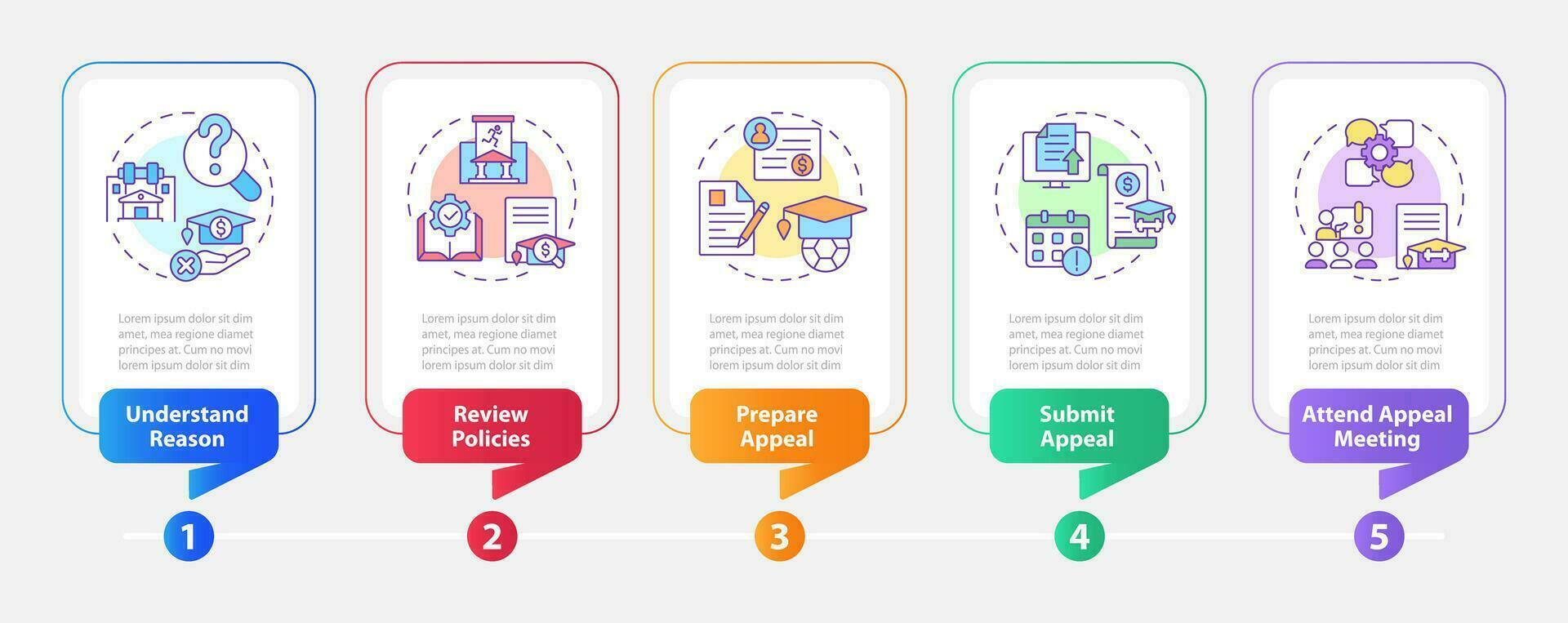 Lorem ipsum dolor sit dim amet, mea regione diamet principes at. Cum no movi lorem ipsum dolor sit dim

Understand Reason

1

Lorem ipsum dolor sit dim amet, mea regione diamet principes at. Cum no movi lorem ipsum dolor sit dim

Review Policies

2

Lorem ipsum dolor sit dim amet, mea regione diamet principes at. Cum no movi lorem ipsum dolor sit dim

Prepare Appeal

3

Lorem ipsum dolor sit dim amet, mea regione diamet principes at. Cum no movi lorem ipsum dolor sit dim

Submit Appeal

4

Lorem ipsum dolor sit dim amet, mea regione diamet principes at. Cum no movi lorem ipsum dolor sit dim

Attend Appeal Meeting

5