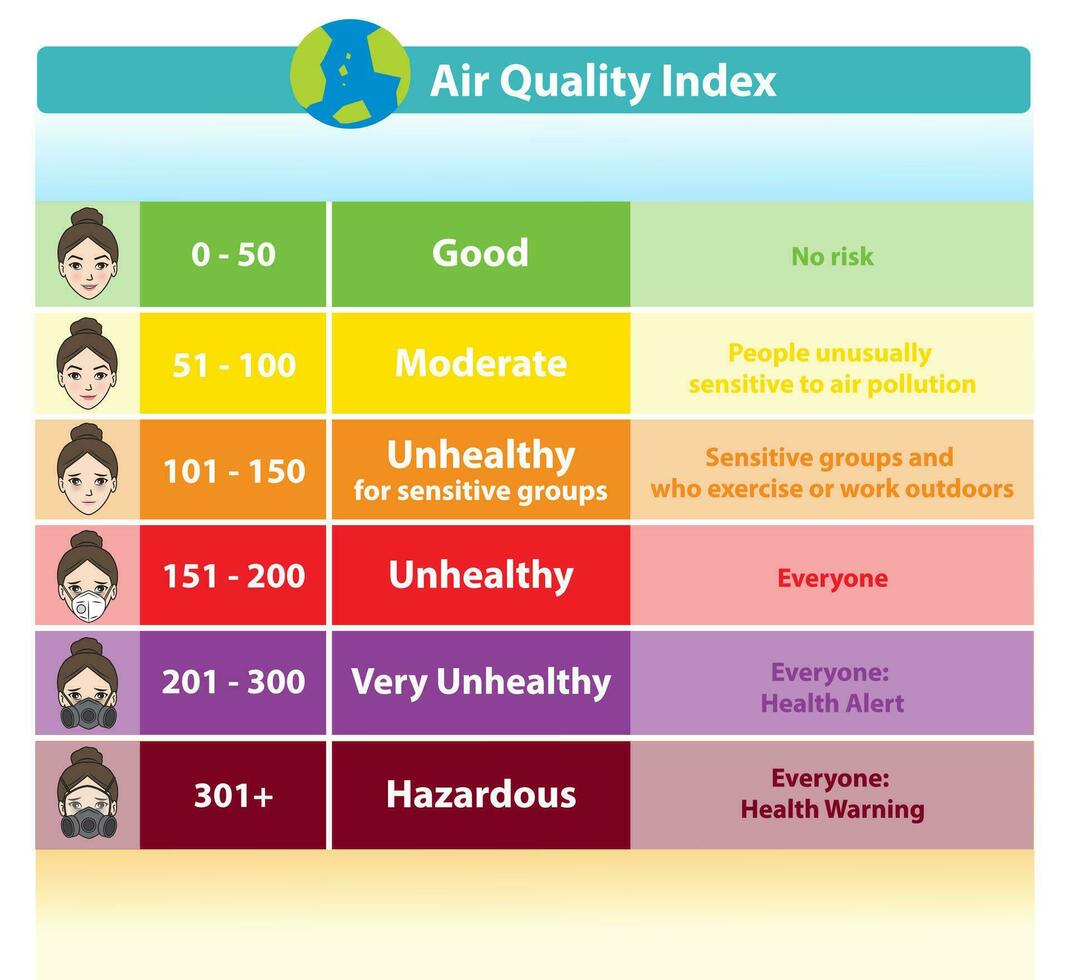 Air Quality Index

| 0 - 50 | Good | No risk |
|---|---|---|
| 51 - 100 | Moderate | People unusually sensitive to air pollution |
| 101 - 150 | Unhealthy for sensitive groups | Sensitive groups and who exercise or work outdoors |
| 151 - 200 | Unhealthy | Everyone |
| 201 - 300 | Very Unhealthy | Everyone: Health Alert |
| 301+ | Hazardous | Everyone: Health Warning |