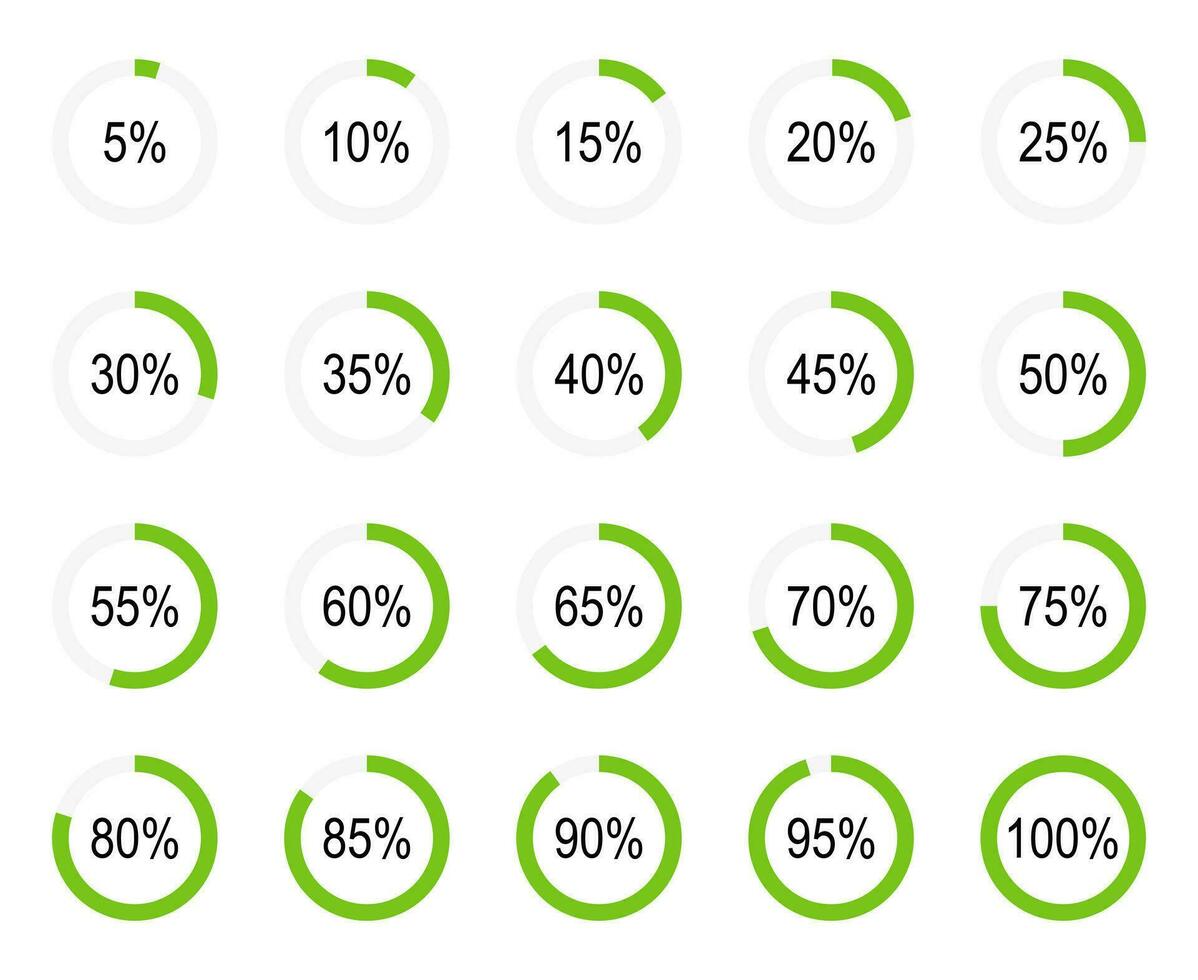 5% 10% 15% 20% 25%

30% 35% 40% 45% 50%

55% 60% 65% 70% 75%

80% 85% 90% 95% 100%