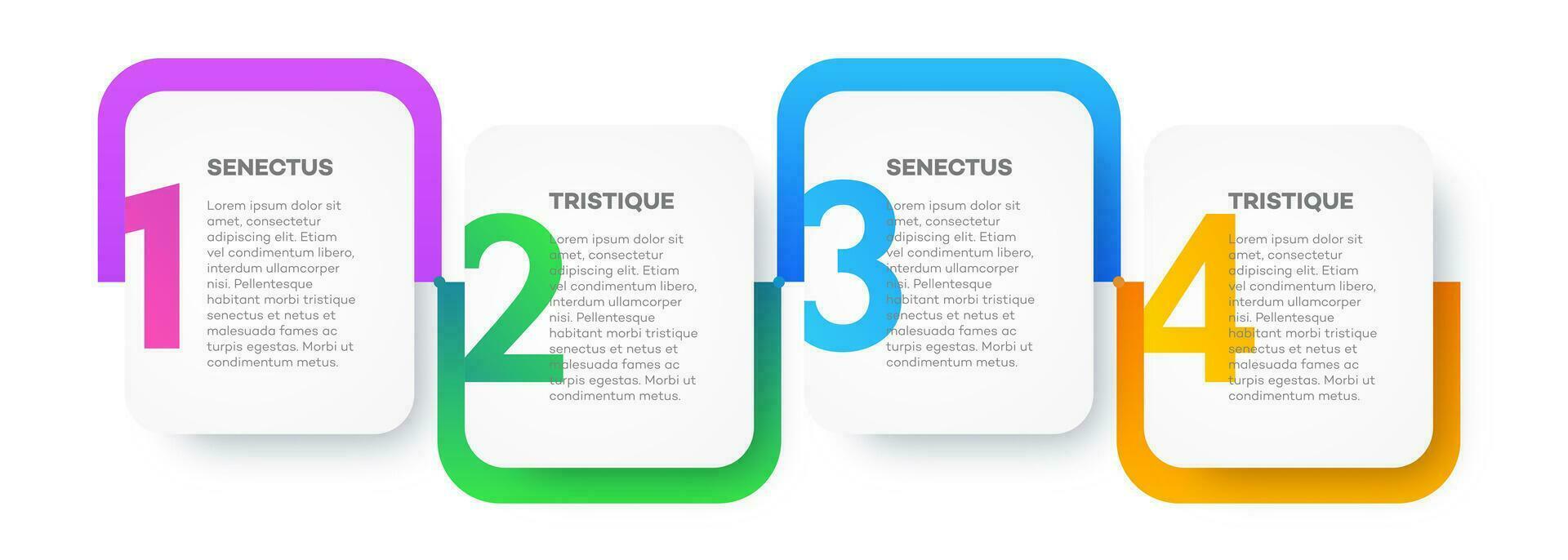 1

SENECTUS

Lorem ipsum dolor sit amet, consectetur adipiscing elit. Etiam vel condimentum libero, interdum ullamcorper nisi. Pellentesque habitant morbi tristique senectus et netus et malesuada fames ac turpis egestas. Morbi ut condimentum metus.

2

TRISTIQUE

Lorem ipsum dolor sit amet, consectetur adipiscing elit. Etiam vel condimentum libero, interdum ullamcorper nisi. Pellentesque habitant morbi tristique senectus et netus et malesuada fames ac turpis egestas. Morbi ut condimentum metus.

3

SENECTUS

Lorem ipsum dolor sit amet, consectetur adipiscing elit. Etiam vel condimentum libero, interdum ullamcorper nisi. Pellentesque habitant morbi tristique senectus et netus et malesuada fames ac turpis egestas. Morbi ut condimentum metus.

4

TRISTIQUE

Lorem ipsum dolor sit amet, consectetur adipiscing elit. Etiam vel condimentum libero, interdum ullamcorper nisi. Pellentesque habitant morbi tristique senectus et netus et malesuada fames ac turpis egestas. Morbi ut condimentum metus.