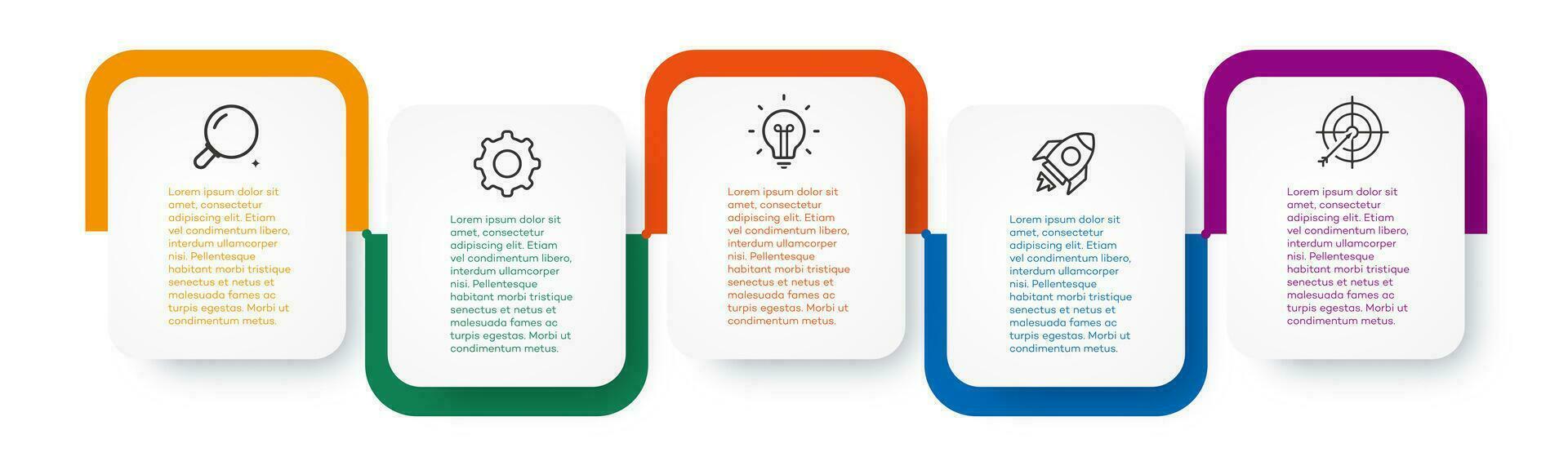 Lorem ipsum dolor sit amet, consectetur adipiscing elit. Etiam vel condimentum libero, interdum ullamcorper nisi. Pellentesque habitant morbi tristique senectus et netus et malesuada fames ac turpis egestas. Morbi ut condimentum metus.

Lorem ipsum dolor sit amet, consectetur adipiscing elit. Etiam vel condimentum libero, interdum ullamcorper nisi. Pellentesque habitant morbi tristique senectus et netus et malesuada fames ac turpis egestas. Morbi ut condimentum metus.

Lorem ipsum dolor sit amet, consectetur adipiscing elit. Etiam vel condimentum libero, interdum ullamcorper nisi. Pellentesque habitant morbi tristique senectus et netus et malesuada fames ac turpis egestas. Morbi ut condimentum metus.

Lorem ipsum dolor sit amet, consectetur adipiscing elit. Etiam vel condimentum libero, interdum ullamcorper nisi. Pellentesque habitant morbi tristique senectus et netus et malesuada fames ac turpis egestas. Morbi ut condimentum metus.

Lorem ipsum dolor sit amet, consectetur adipiscing elit. Etiam vel condimentum libero, interdum ullamcorper nisi. Pellentesque habitant morbi tristique senectus et netus et malesuada fames ac turpis egestas. Morbi ut condimentum metus.