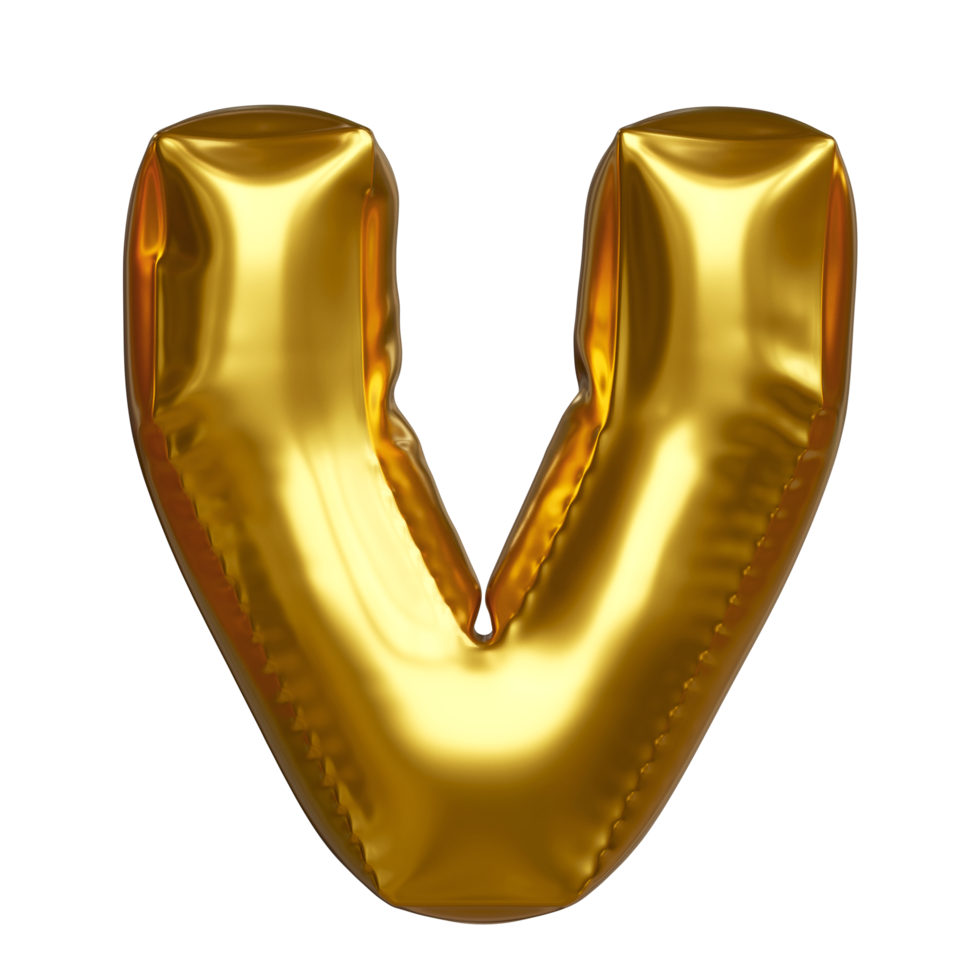 V