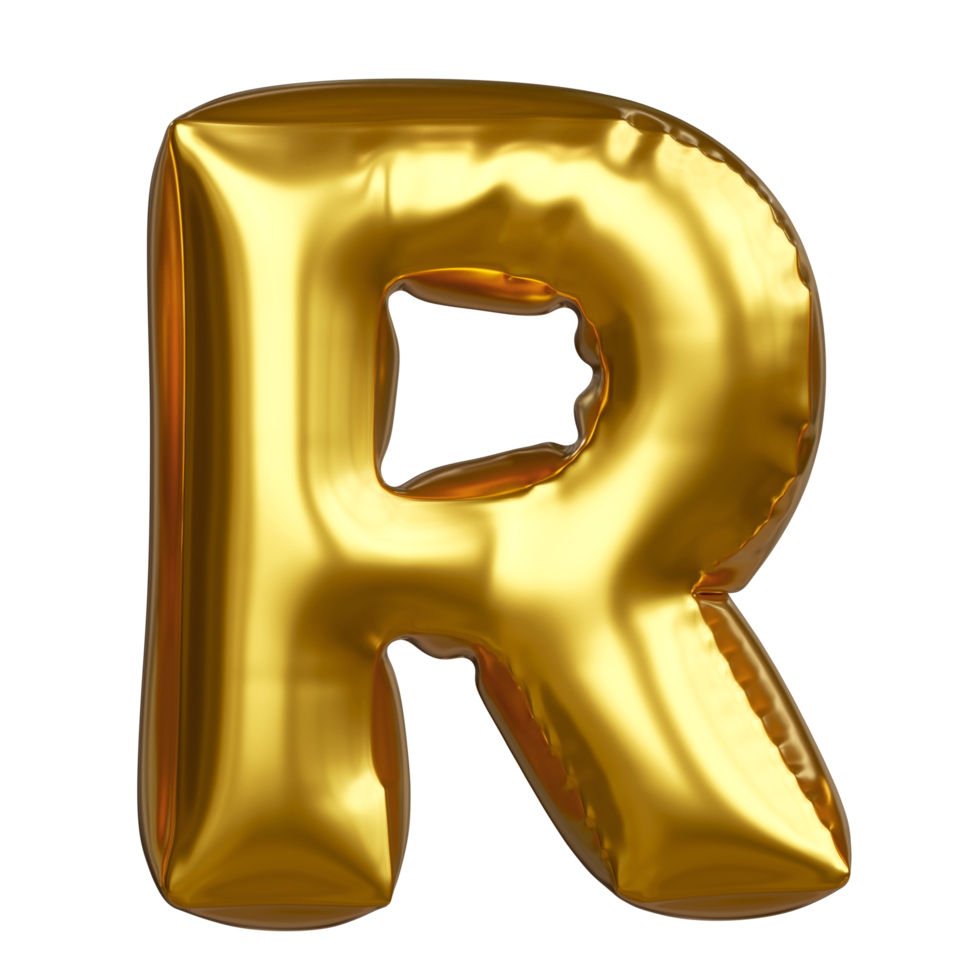 R