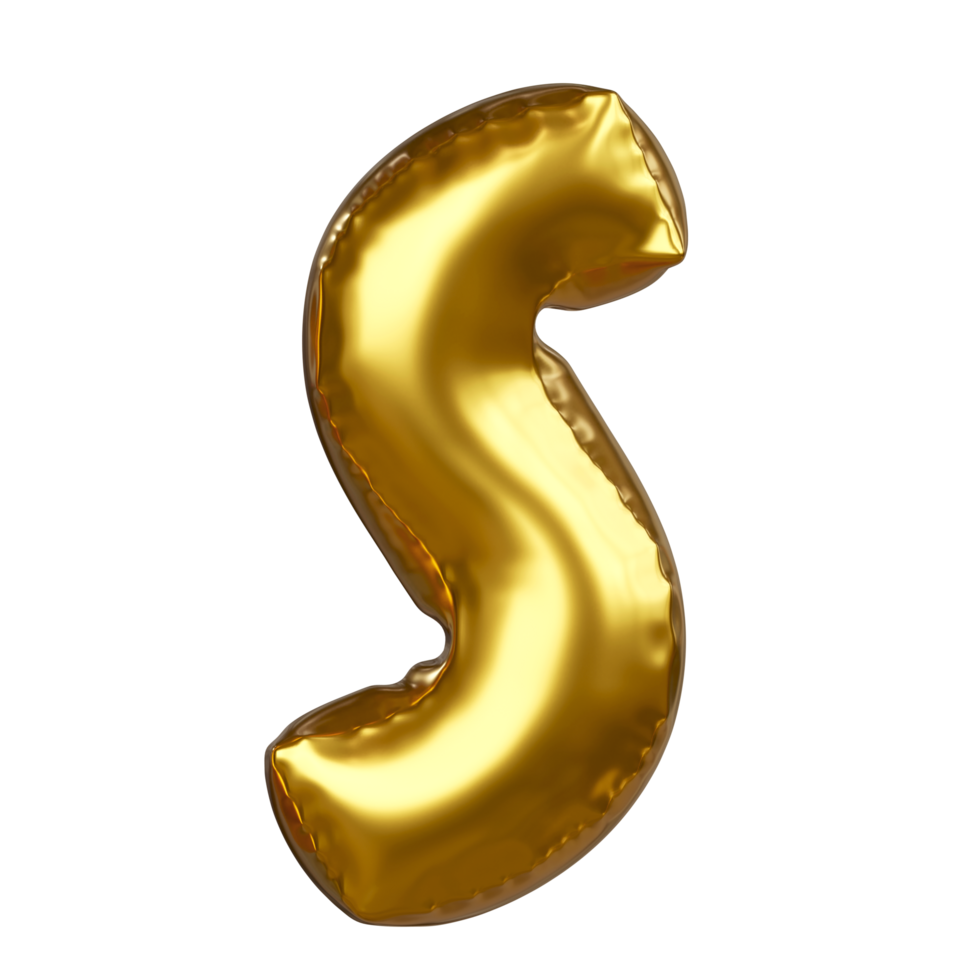 S