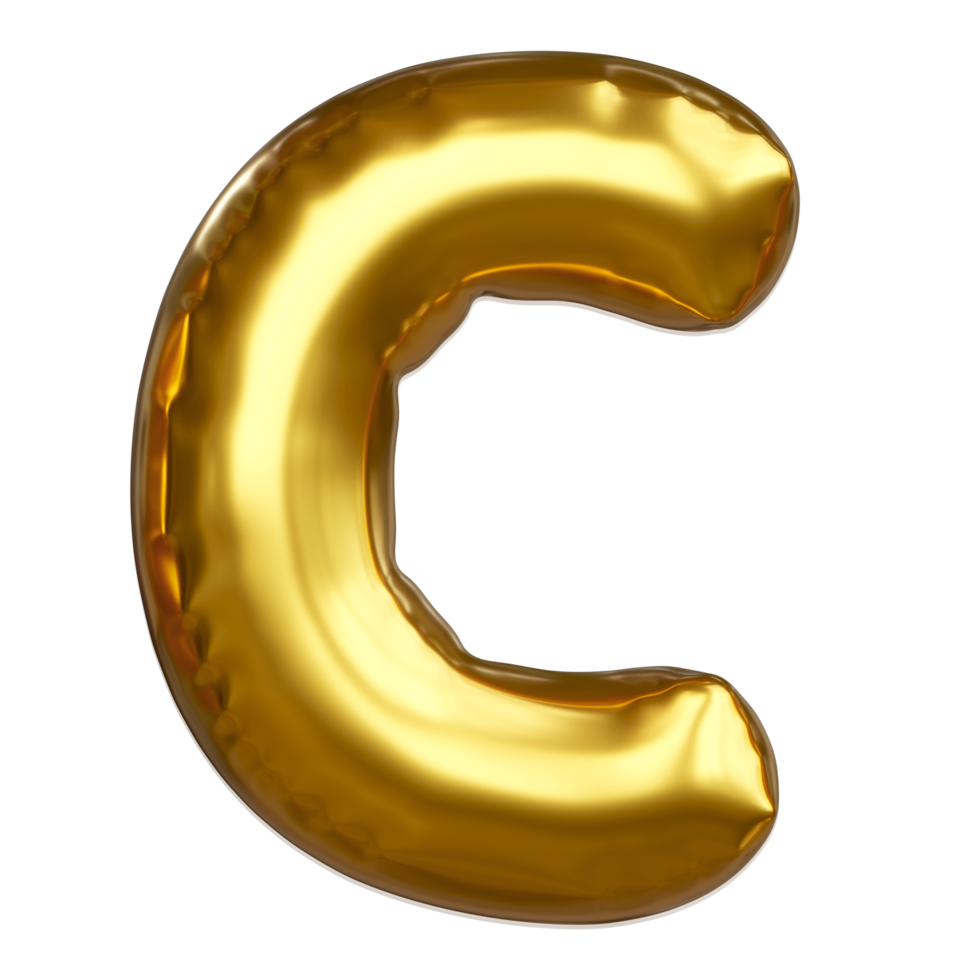 C