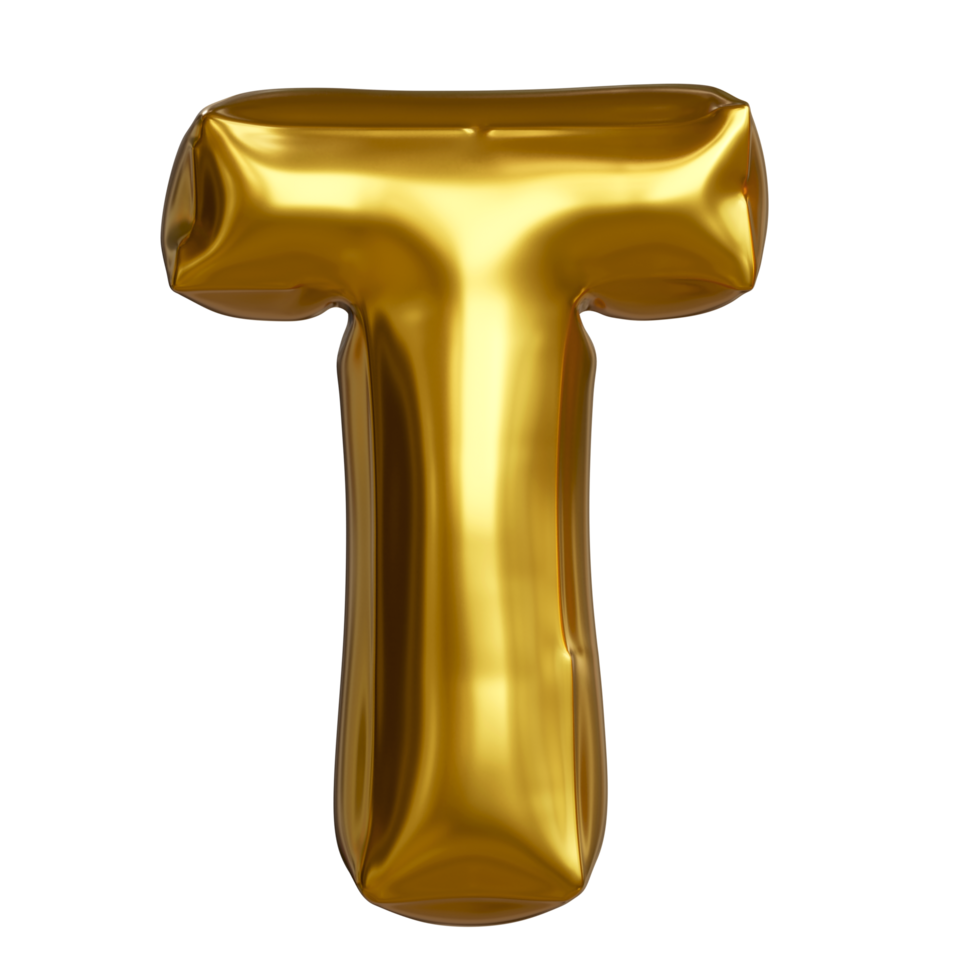 T