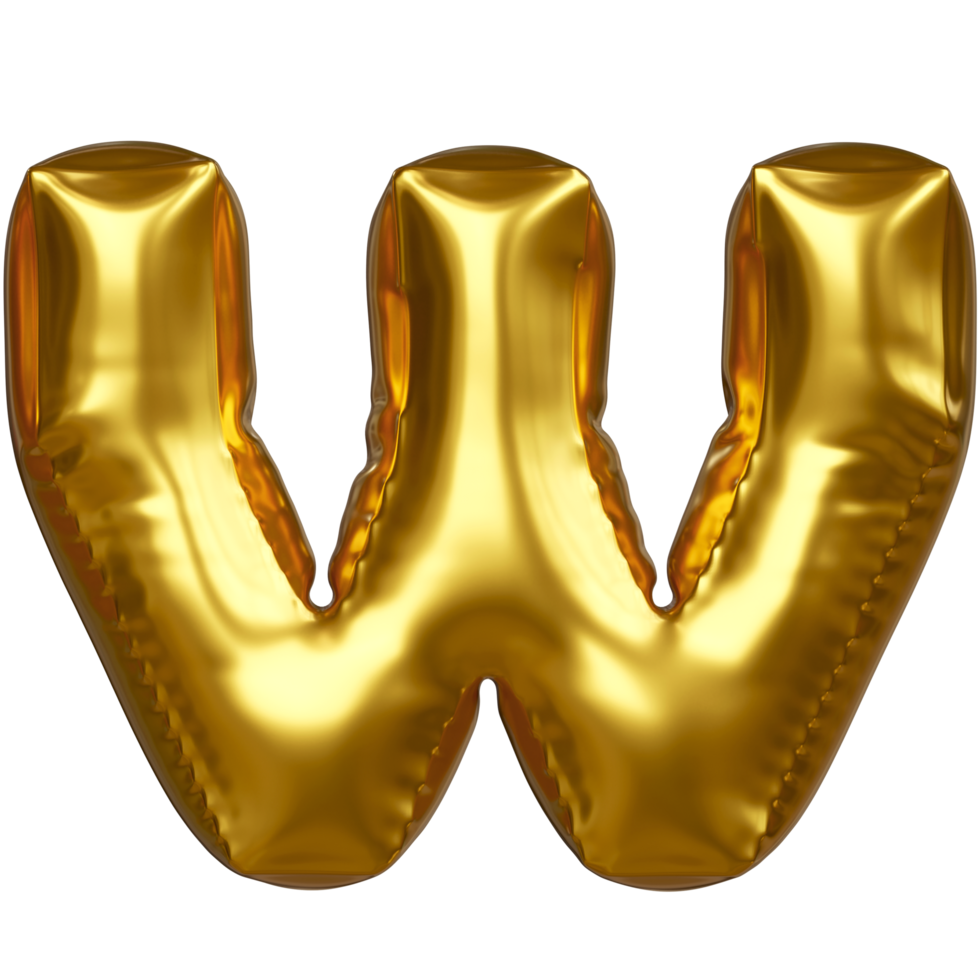 W