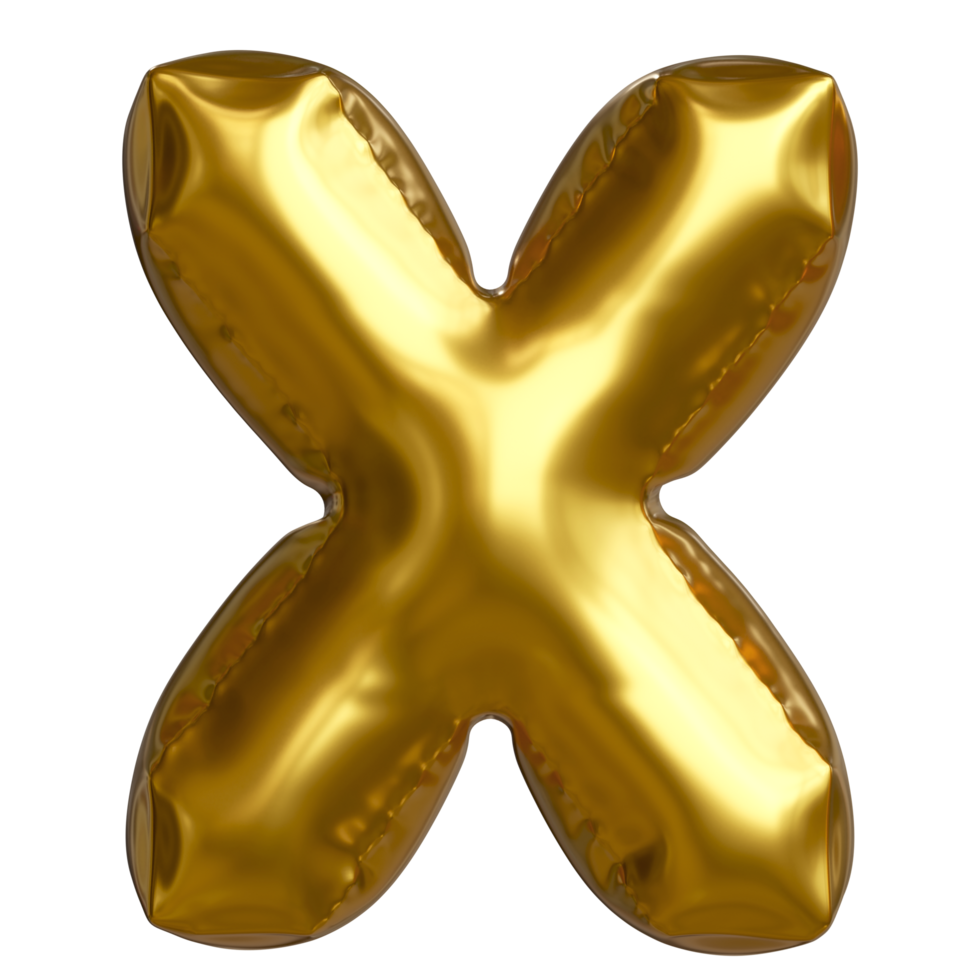 X