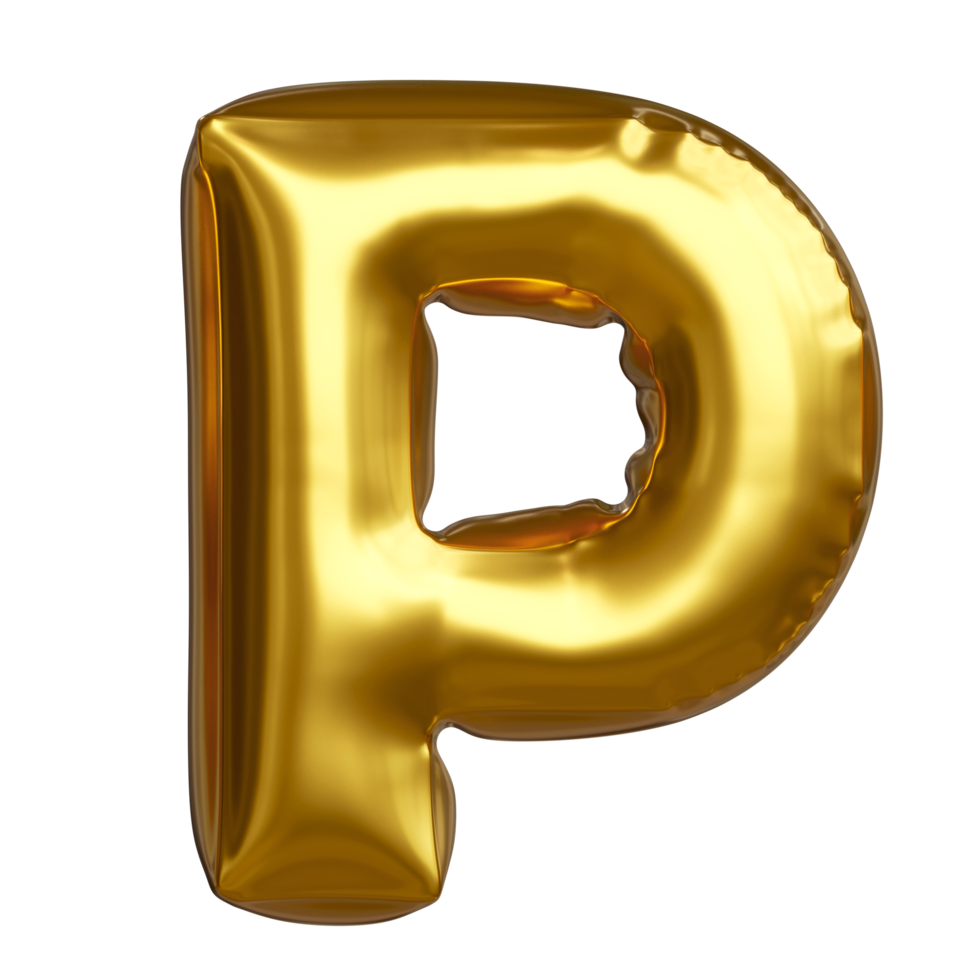 P