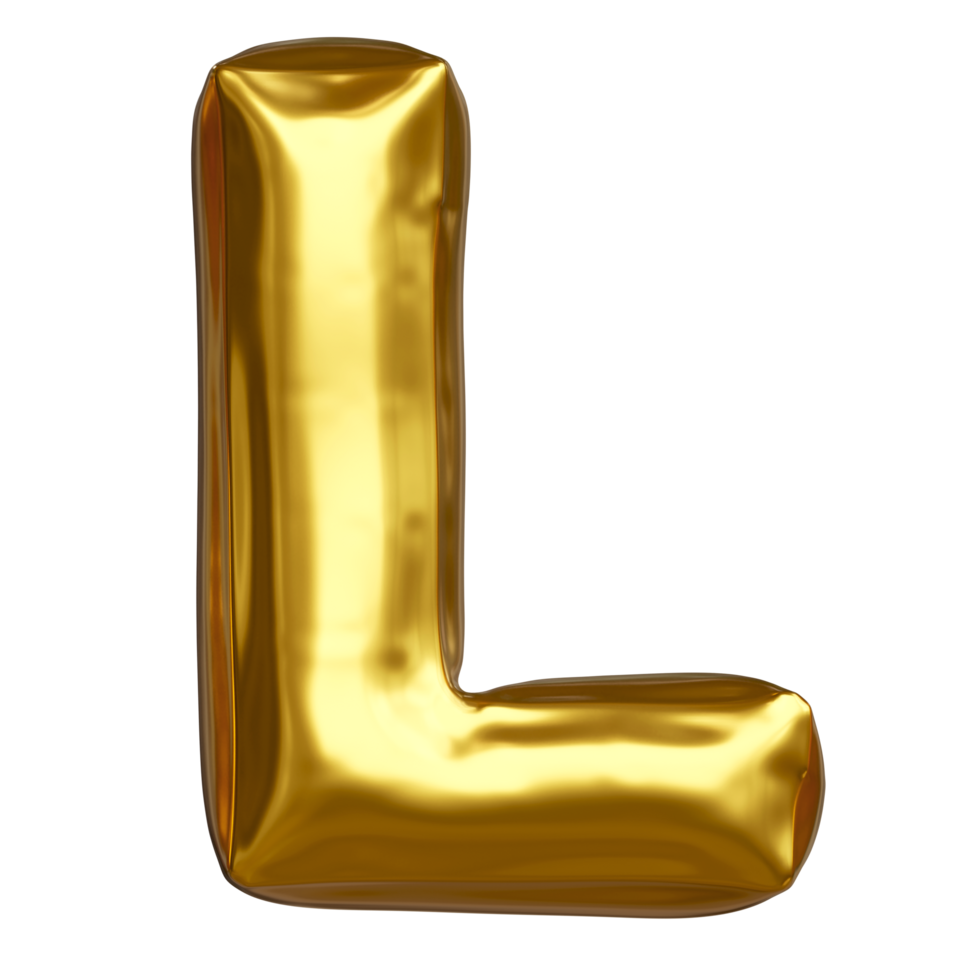 L