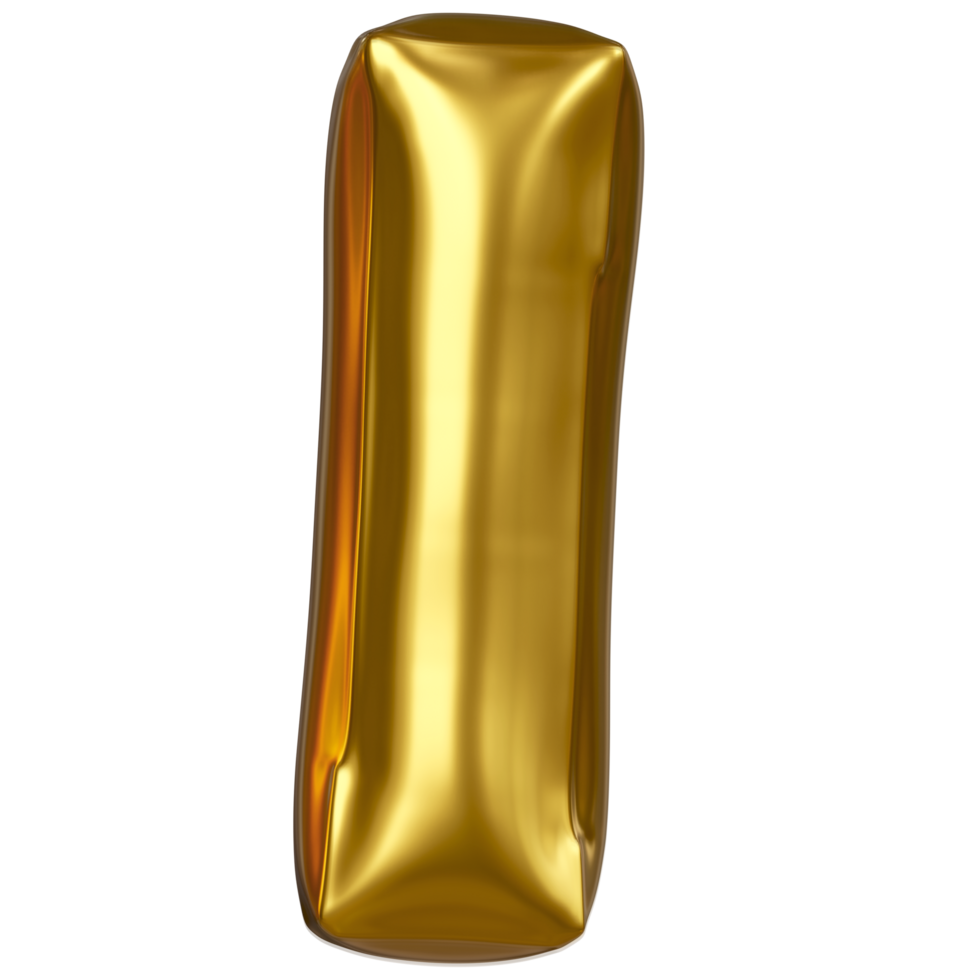 I