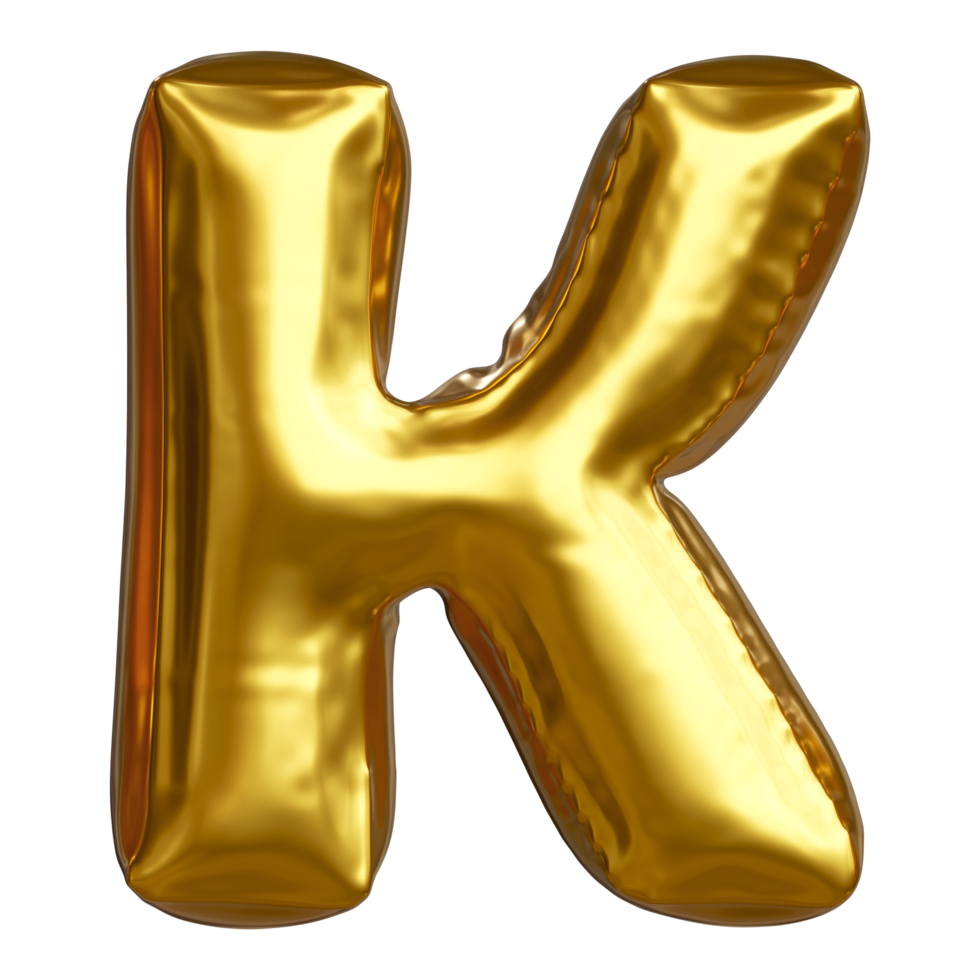 K