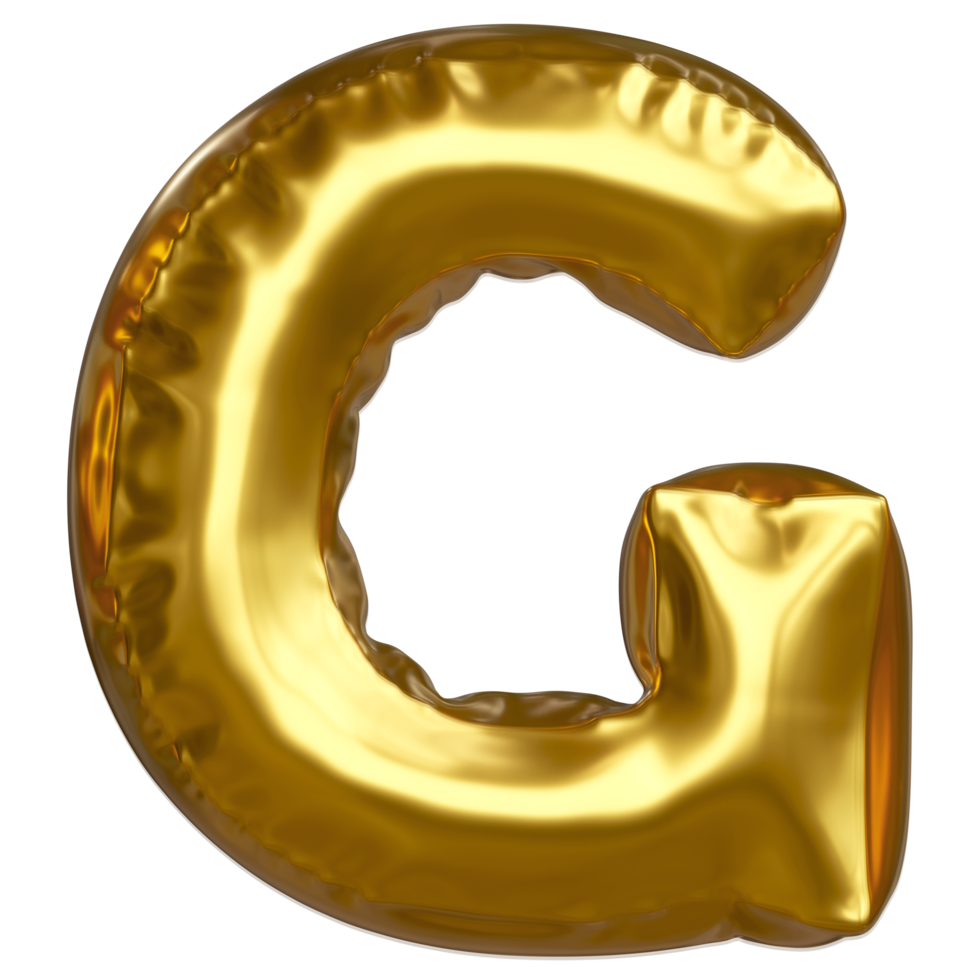 G