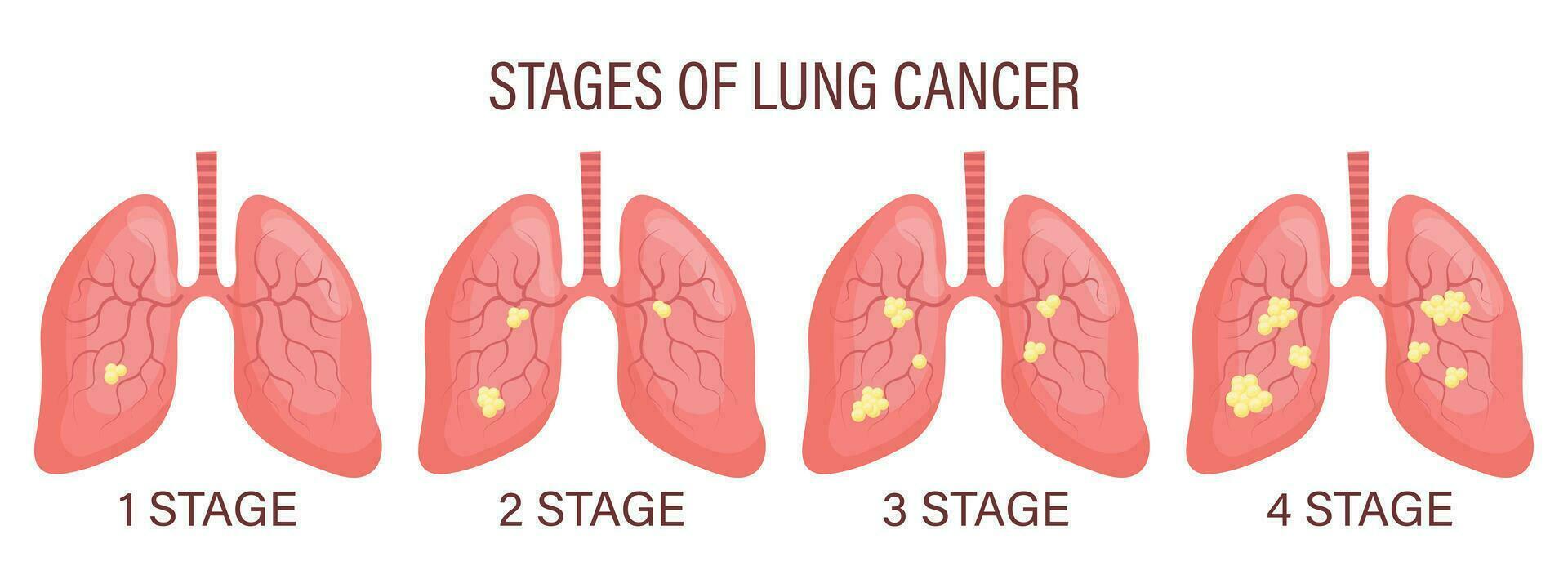 STAGES OF LUNG CANCER

1 STAGE

2 STAGE

3 STAGE

4 STAGE