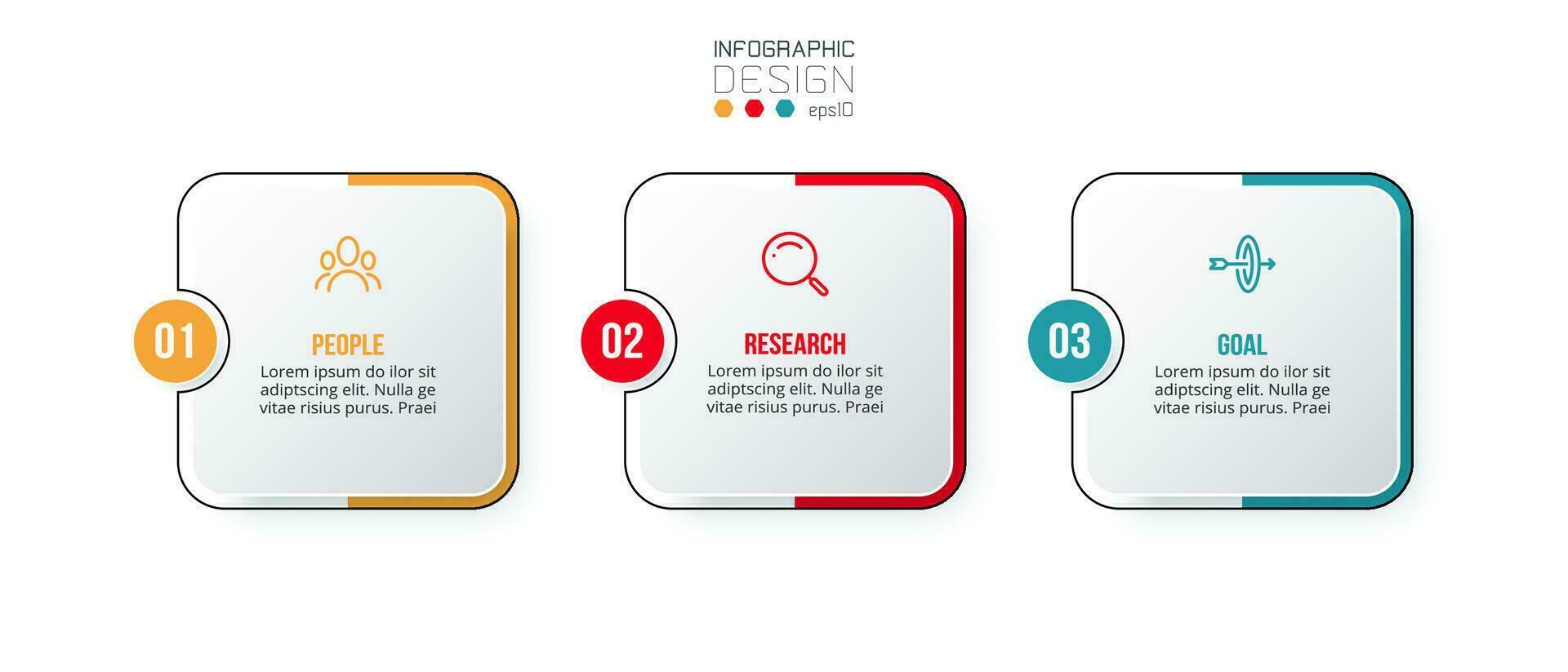 INFOGRAPHIC
DESIGN
eps10

01
PEOPLE
Lorem ipsum do ilor sit adiptscing elit. Nulla ge vitae risius purus. Praei

02
RESEARCH
Lorem ipsum do ilor sit adiptscing elit. Nulla ge vitae risius purus. Praei

03
GOAL
Lorem ipsum do ilor sit adiptscing elit. Nulla ge vitae risius purus. Praei