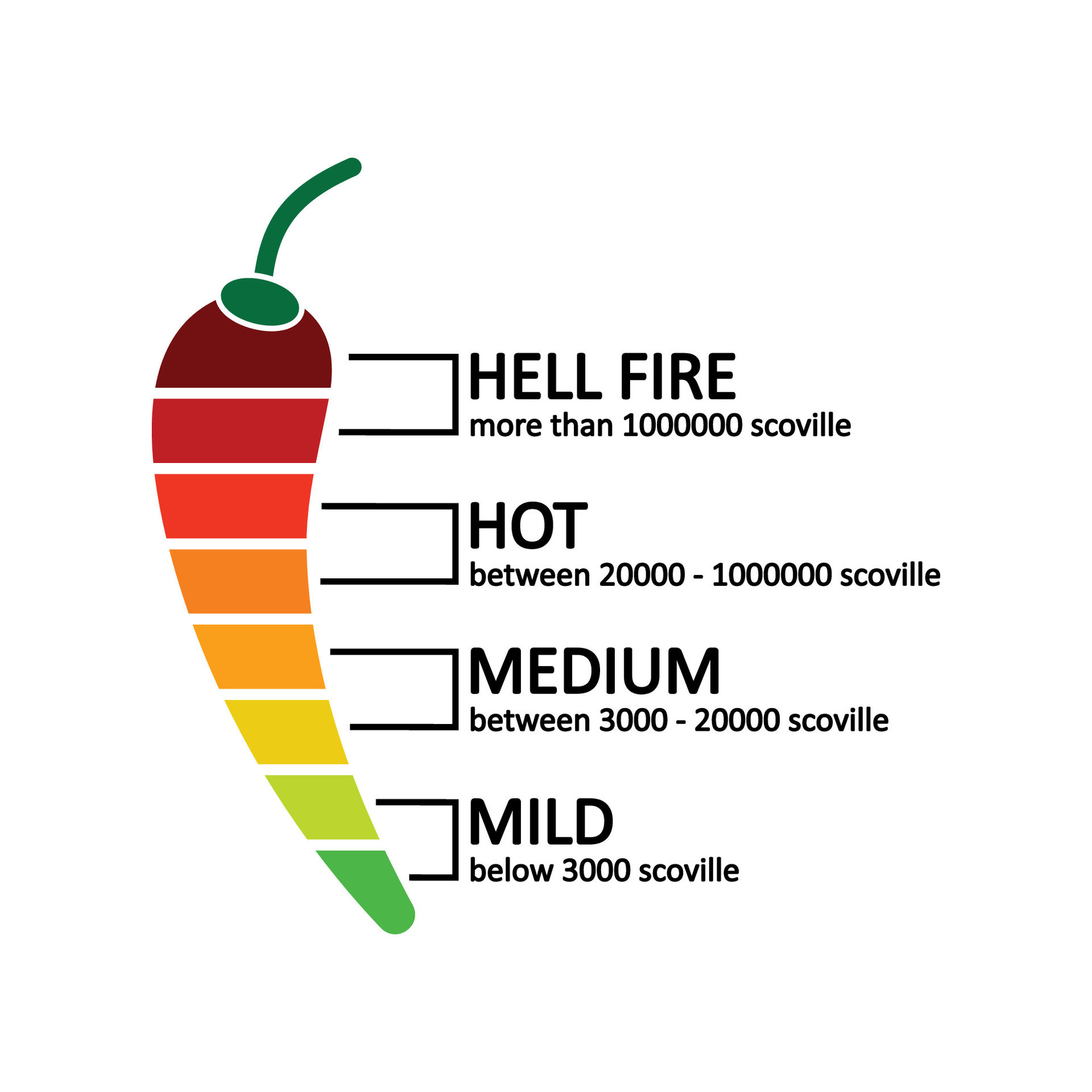 HELL FIRE
more than 1000000 scoville

HOT
between 20000 - 1000000 scoville

MEDIUM
between 3000 - 20000 scoville

MILD
below 3000 scoville