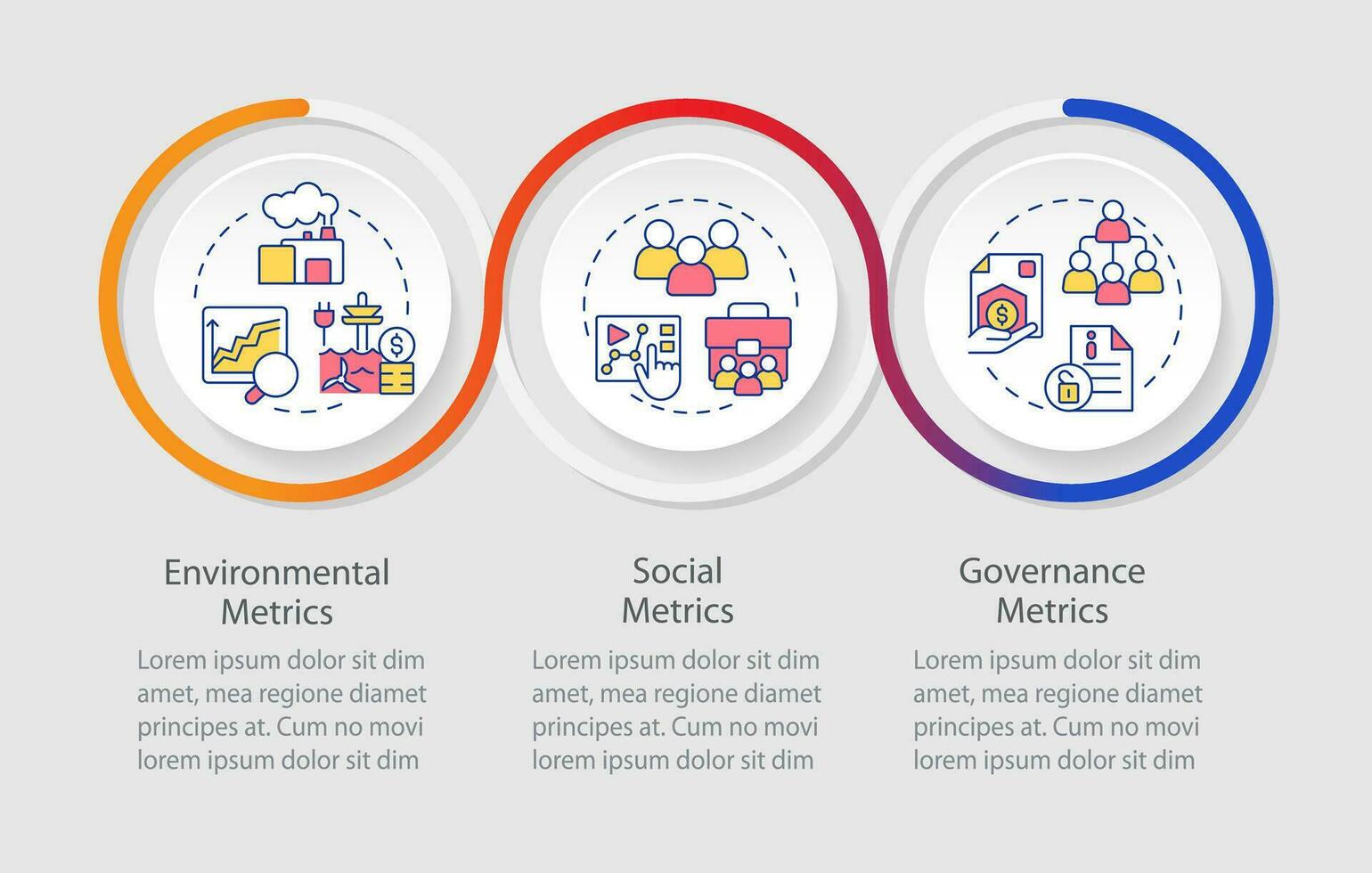 Environmental Metrics

Lorem ipsum dolor sit dim amet, mea regione diamet principes at. Cum no movi lorem ipsum dolor sit dim

Social Metrics

Lorem ipsum dolor sit dim amet, mea regione diamet principes at. Cum no movi lorem ipsum dolor sit dim

Governance Metrics

Lorem ipsum dolor sit dim amet, mea regione diamet principes at. Cum no movi lorem ipsum dolor sit dim