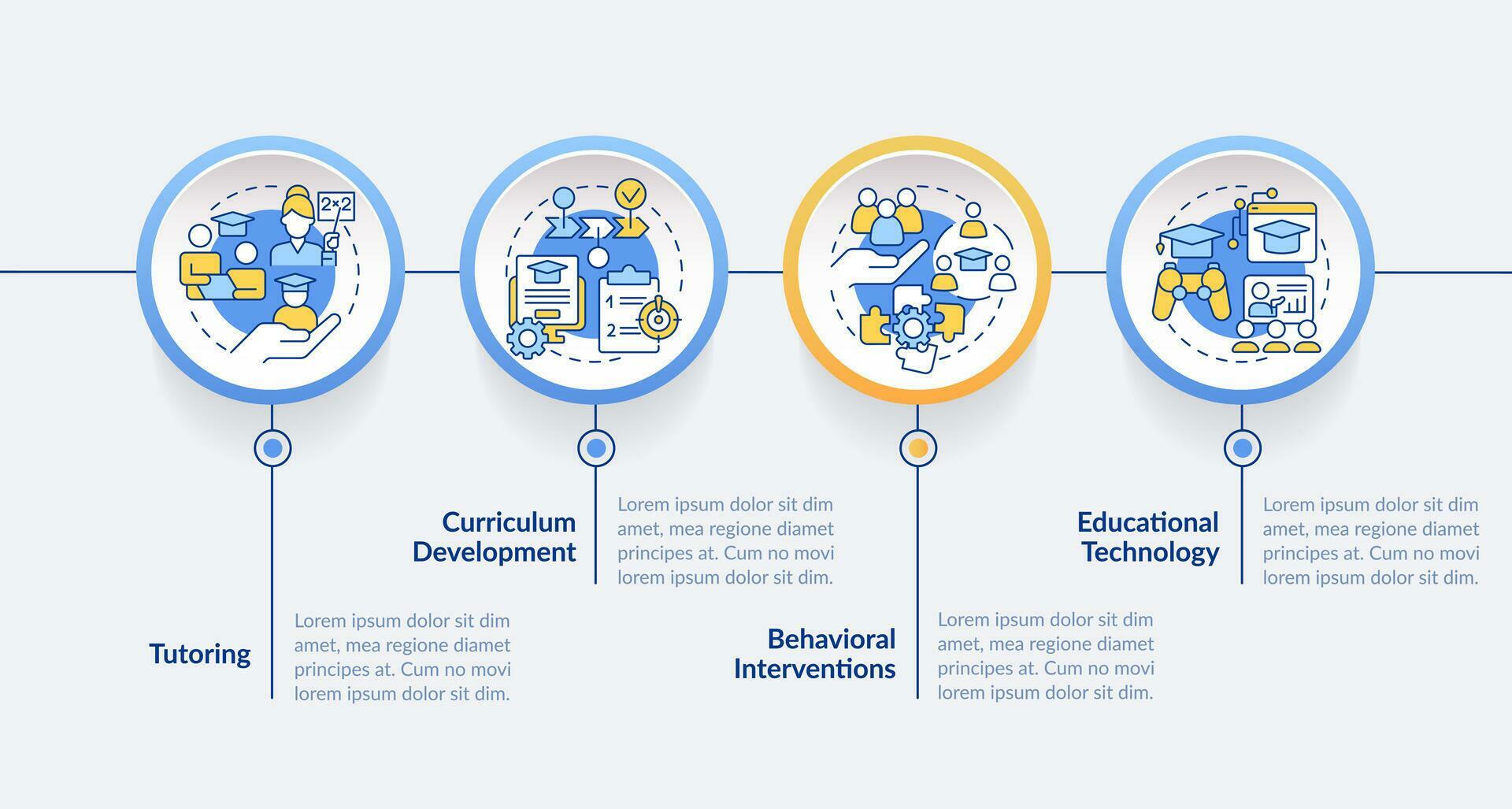 2×2

1
2

Tutoring

Lorem ipsum dolor sit dim amet, mea regione diamet principes at. Cum no movi lorem ipsum dolor sit dim.

Curriculum Development

Lorem ipsum dolor sit dim amet, mea regione diamet principes at. Cum no movi lorem ipsum dolor sit dim.

Behavioral Interventions

Lorem ipsum dolor sit dim amet, mea regione diamet principes at. Cum no movi lorem ipsum dolor sit dim.

Educational Technology

Lorem ipsum dolor sit dim amet, mea regione diamet principes at. Cum no movi lorem ipsum dolor sit dim.