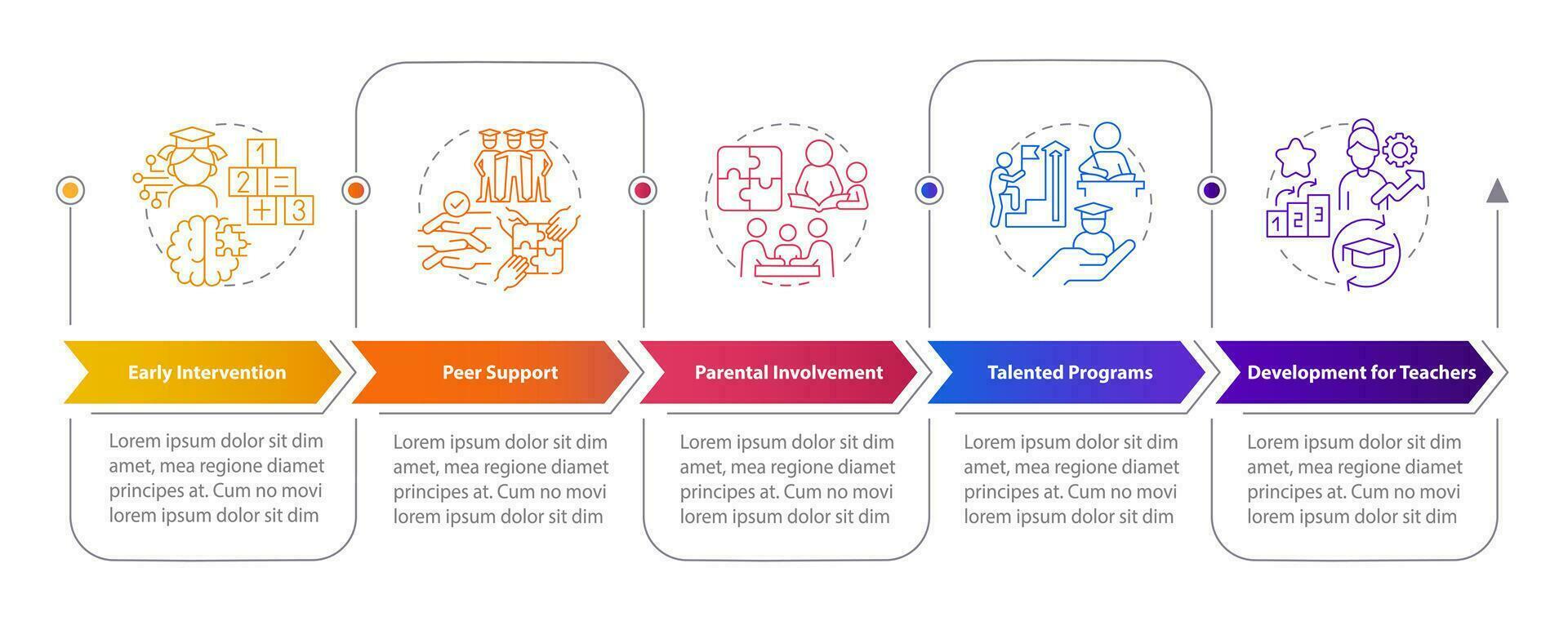 1
2 =
+ 3

1 2 3

Early Intervention

Lorem ipsum dolor sit dim amet, mea regione diamet principes at. Cum no movi lorem ipsum dolor sit dim

Peer Support

Lorem ipsum dolor sit dim amet, mea regione diamet principes at. Cum no movi lorem ipsum dolor sit dim

Parental Involvement

Lorem ipsum dolor sit dim amet, mea regione diamet principes at. Cum no movi lorem ipsum dolor sit dim

Talented Programs

Lorem ipsum dolor sit dim amet, mea regione diamet principes at. Cum no movi lorem ipsum dolor sit dim

Development for Teachers

Lorem ipsum dolor sit dim amet, mea regione diamet principes at. Cum no movi lorem ipsum dolor sit dim