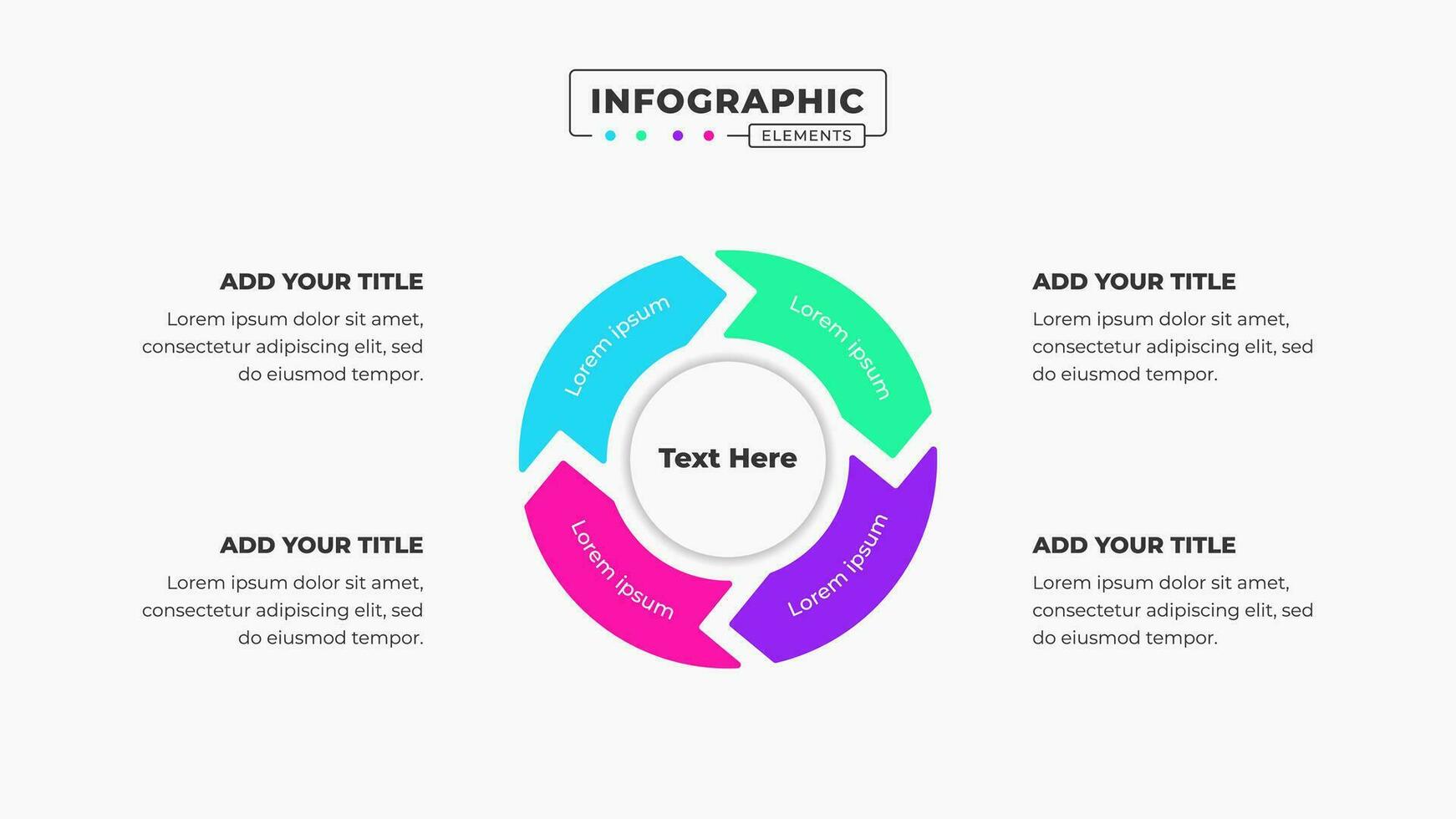 INFOGRAPHIC
ELEMENTS

ADD YOUR TITLE
Lorem ipsum dolor sit amet, consectetur adipiscing elit, sed do eiusmod tempor.

ADD YOUR TITLE
Lorem ipsum dolor sit amet, consectetur adipiscing elit, sed do eiusmod tempor.

Lorem ipsum

Lorem ipsum

Text Here

Lorem ipsum

Lorem ipsum

ADD YOUR TITLE
Lorem ipsum dolor sit amet, consectetur adipiscing elit, sed do eiusmod tempor.

ADD YOUR TITLE
Lorem ipsum dolor sit amet, consectetur adipiscing elit, sed do eiusmod tempor.