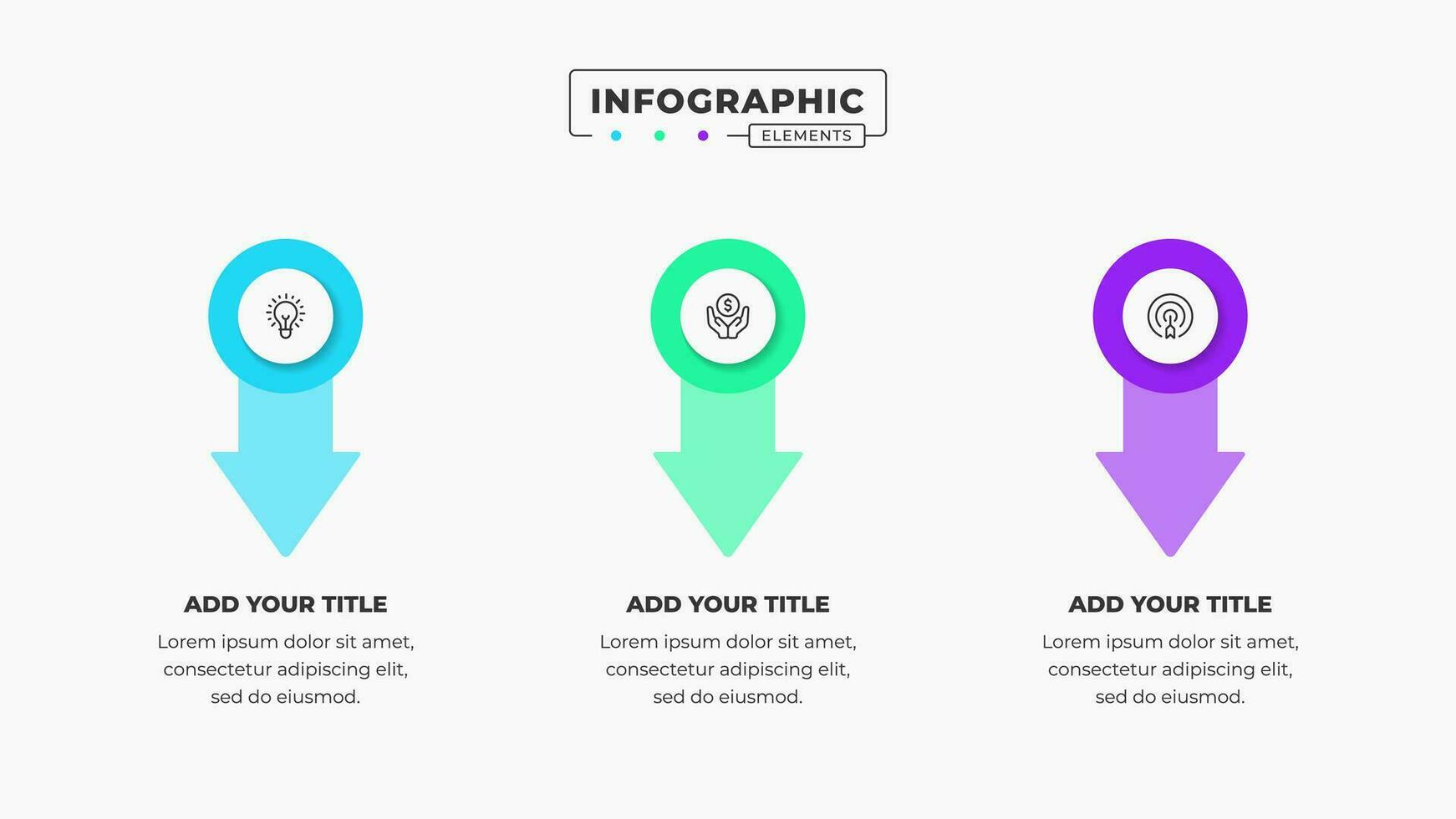 INFOGRAPHIC
ELEMENTS

ADD YOUR TITLE
Lorem ipsum dolor sit amet, consectetur adipiscing elit, sed do eiusmod.

ADD YOUR TITLE
Lorem ipsum dolor sit amet, consectetur adipiscing elit, sed do eiusmod.

ADD YOUR TITLE
Lorem ipsum dolor sit amet, consectetur adipiscing elit, sed do eiusmod.