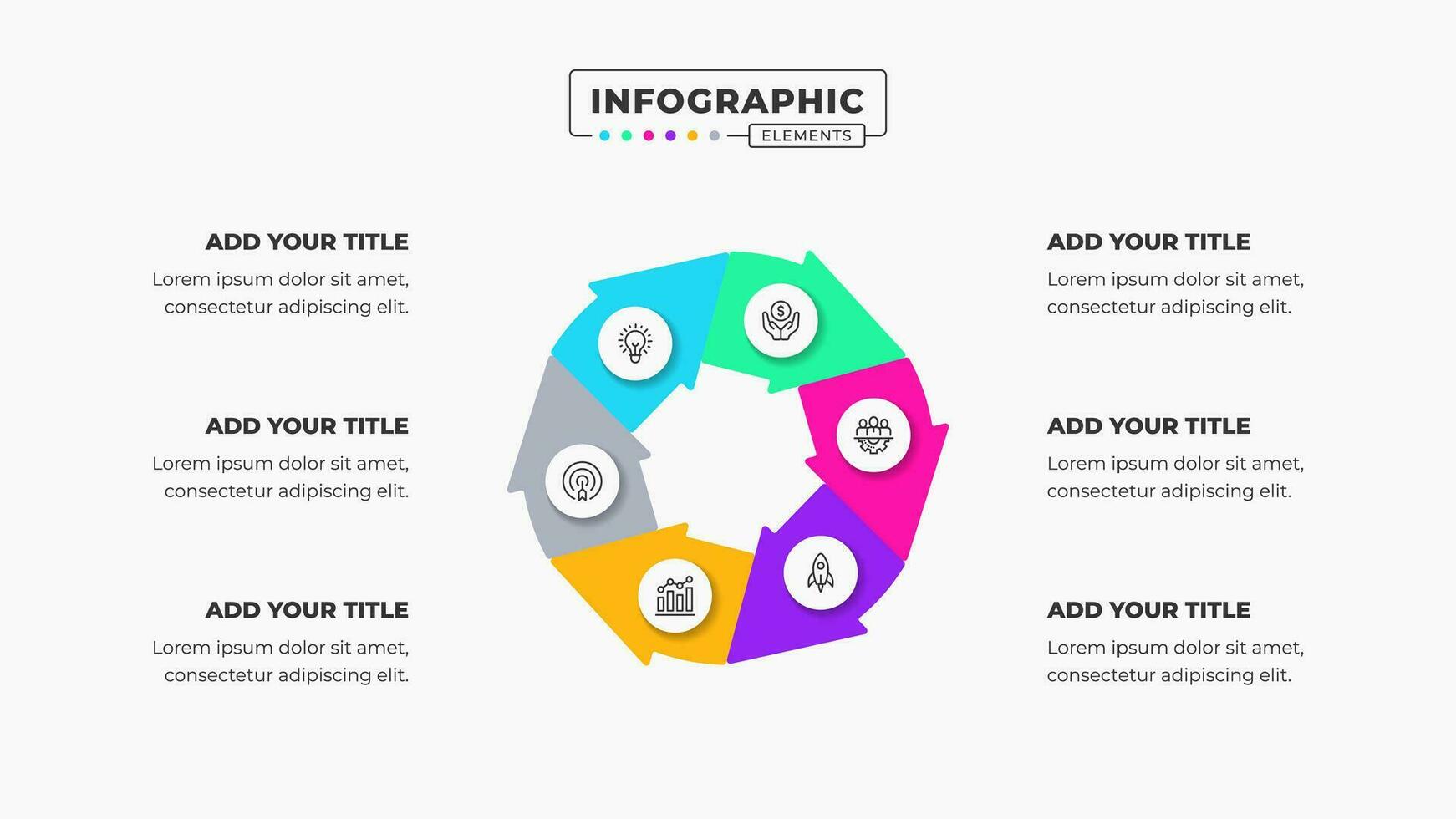 INFOGRAPHIC
ELEMENTS

ADD YOUR TITLE
Lorem ipsum dolor sit amet, consectetur adipiscing elit.

ADD YOUR TITLE
Lorem ipsum dolor sit amet, consectetur adipiscing elit.

ADD YOUR TITLE
Lorem ipsum dolor sit amet, consectetur adipiscing elit.

ADD YOUR TITLE
Lorem ipsum dolor sit amet, consectetur adipiscing elit.

ADD YOUR TITLE
Lorem ipsum dolor sit amet, consectetur adipiscing elit.

ADD YOUR TITLE
Lorem ipsum dolor sit amet, consectetur adipiscing elit.