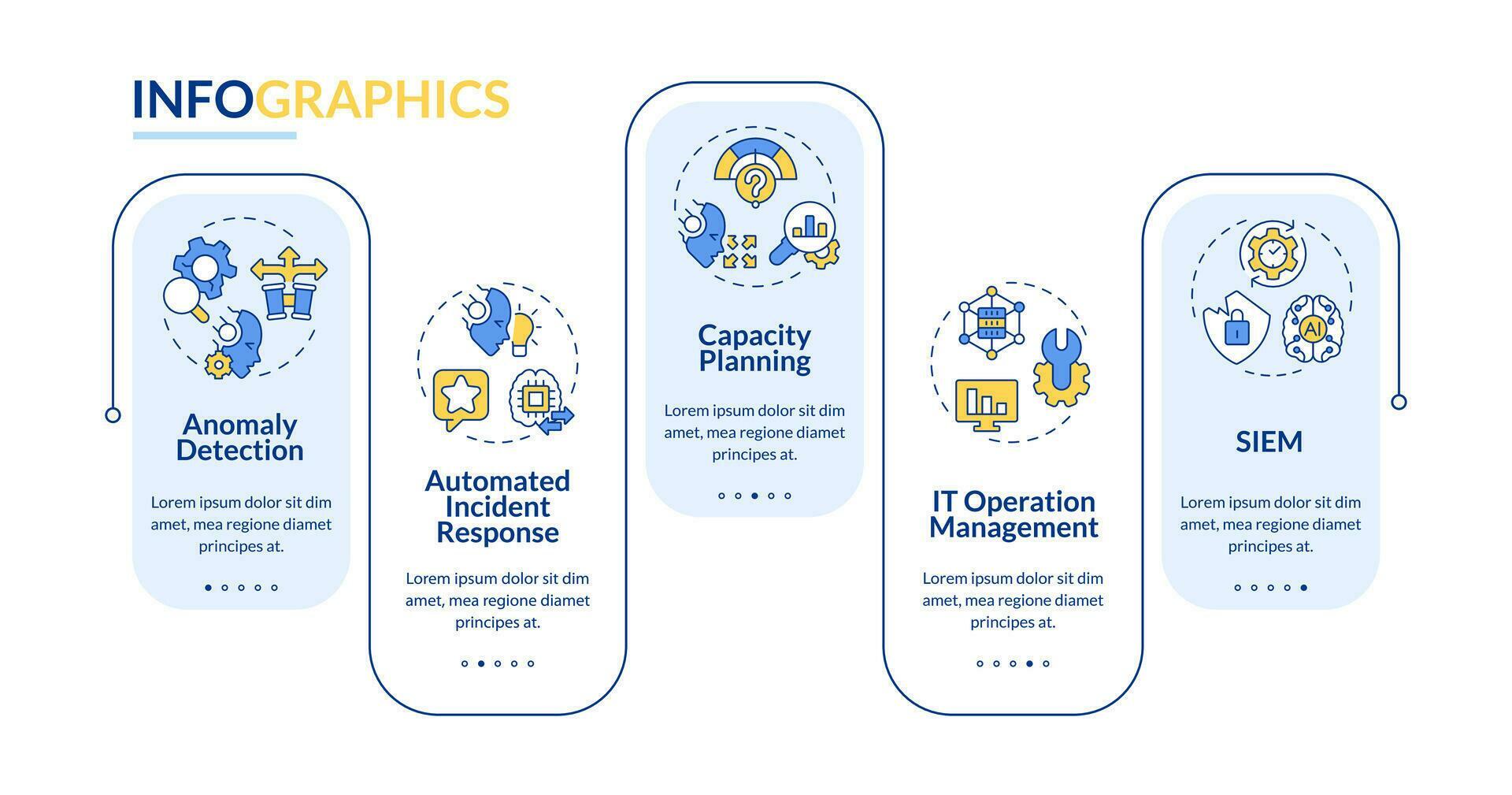 INFOGRAPHICS

Anomaly Detection

Lorem ipsum dolor sit dim amet, mea regione diamet principes at.

Automated Incident Response

Lorem ipsum dolor sit dim amet, mea regione diamet principes at.

Capacity Planning

Lorem ipsum dolor sit dim amet, mea regione diamet principes at.

IT Operation Management

Lorem ipsum dolor sit dim amet, mea regione diamet principes at.

AI

SIEM

Lorem ipsum dolor sit dim amet, mea regione diamet principes at.