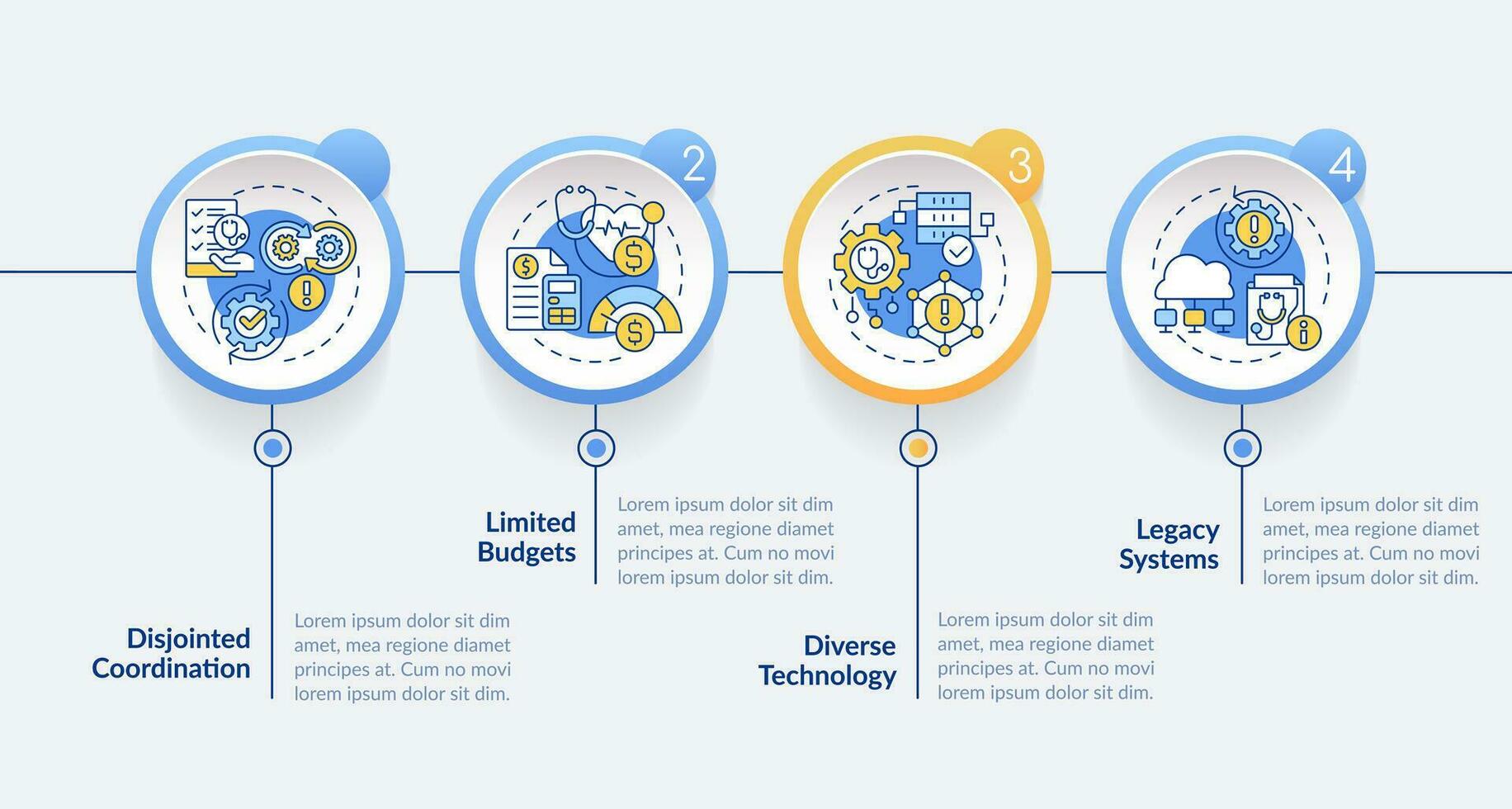 2

3

4

Disjointed Coordination

Lorem ipsum dolor sit dim amet, mea regione diamet principes at. Cum no movi lorem ipsum dolor sit dim.

Limited Budgets

Lorem ipsum dolor sit dim amet, mea regione diamet principes at. Cum no movi lorem ipsum dolor sit dim.

Diverse Technology

Lorem ipsum dolor sit dim amet, mea regione diamet principes at. Cum no movi lorem ipsum dolor sit dim.

Legacy Systems

Lorem ipsum dolor sit dim amet, mea regione diamet principes at. Cum no movi lorem ipsum dolor sit dim.