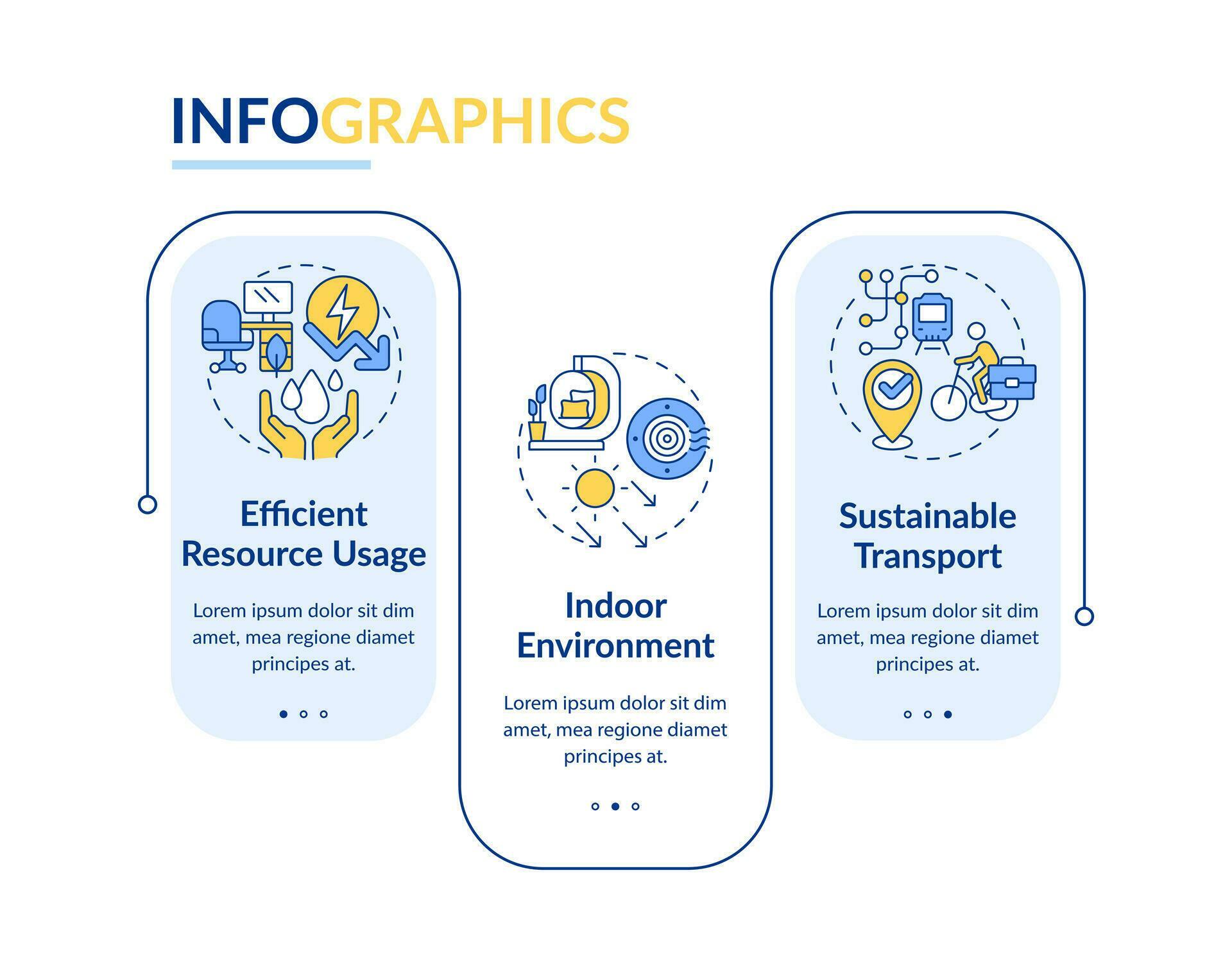 INFOGRAPHICS

Efficient Resource Usage

Lorem ipsum dolor sit dim amet, mea regione diamet principes at.

Indoor Environment

Lorem ipsum dolor sit dim amet, mea regione diamet principes at.

Sustainable Transport

Lorem ipsum dolor sit dim amet, mea regione diamet principes at.