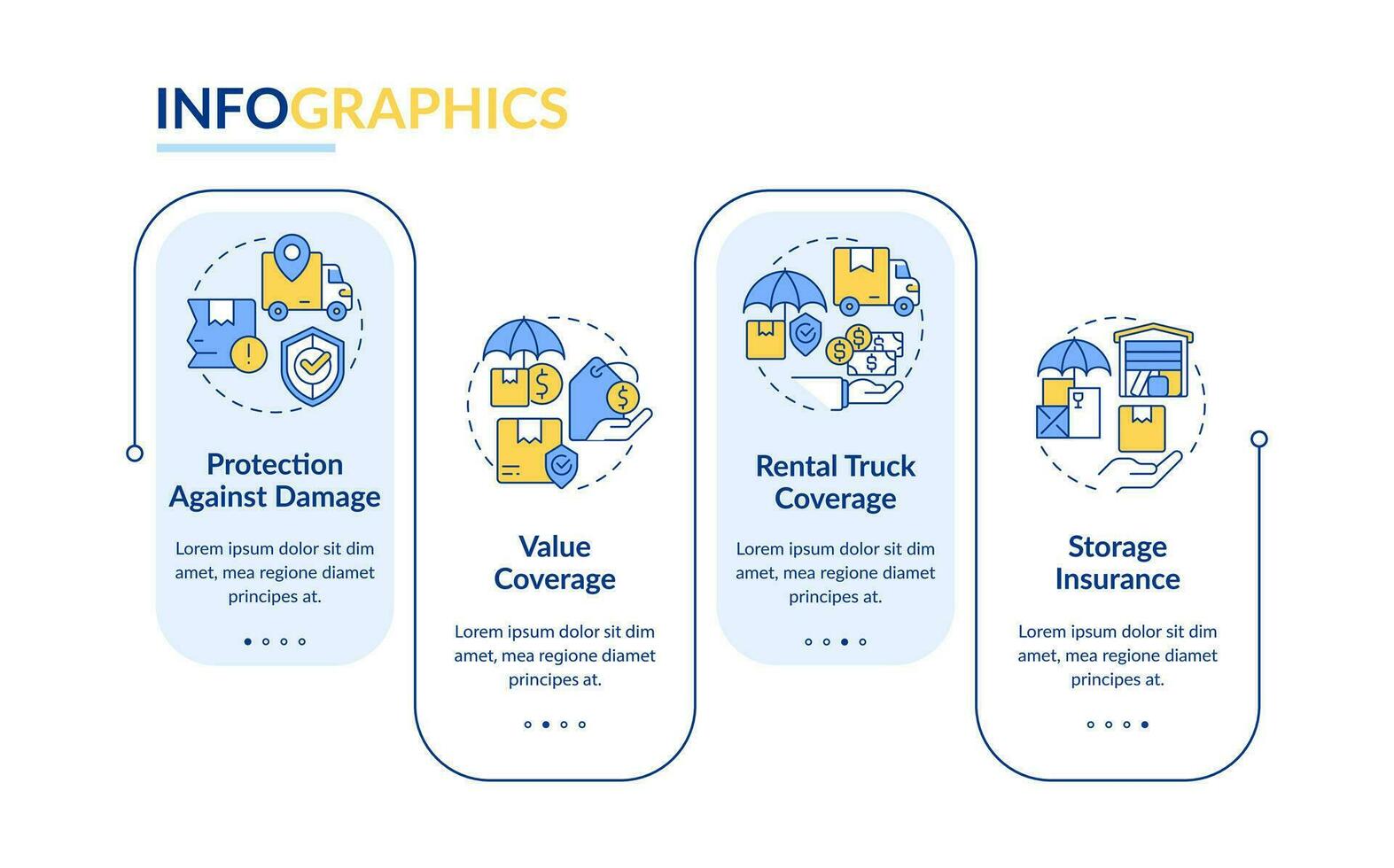 INFOGRAPHICS

Protection Against Damage

Lorem ipsum dolor sit dim amet, mea regione diamet principes at.

Value Coverage

Lorem ipsum dolor sit dim amet, mea regione diamet principes at.

Rental Truck Coverage

Lorem ipsum dolor sit dim amet, mea regione diamet principes at.

Storage Insurance

Lorem ipsum dolor sit dim amet, mea regione diamet principes at.