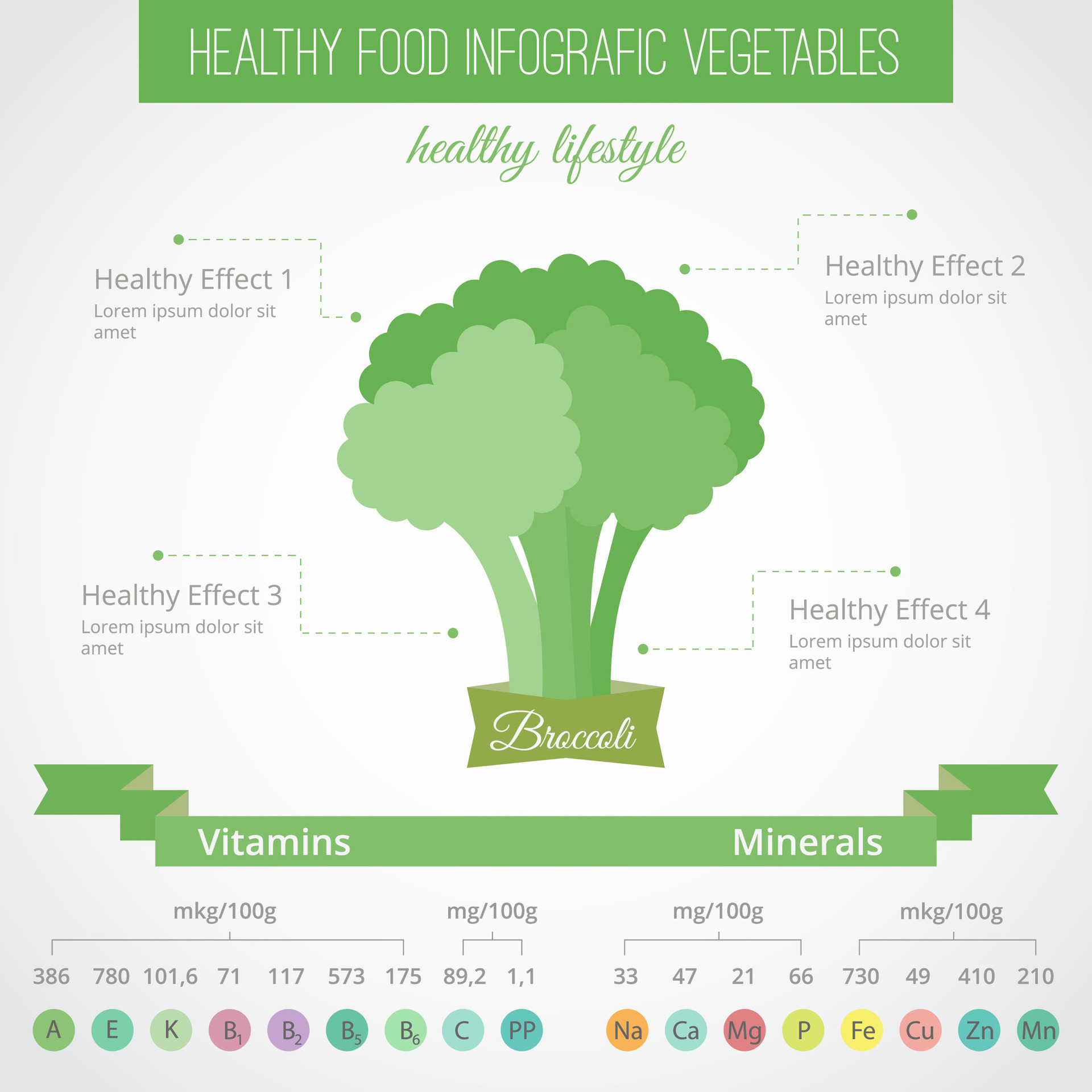 HEALTHY FOOD INFOGRAFIC VEGETABLES

healthy lifestyle

Healthy Effect 1
Lorem ipsum dolor sit amet

Healthy Effect 2
Lorem ipsum dolor sit amet

Healthy Effect 3
Lorem ipsum dolor sit amet

Healthy Effect 4
Lorem ipsum dolor sit amet

Broccoli

Vitamins

Minerals

mkg/100g

mg/100g

mg/100g

mkg/100g

386 780 101,6 71 117 573 175 89,2 1,1 33 47 21 66 730 49 410 210

A E K $B_1$ $B_2$ $B_5$ $B_6$ C PP Na Ca Mg P Fe Cu Zn Mn