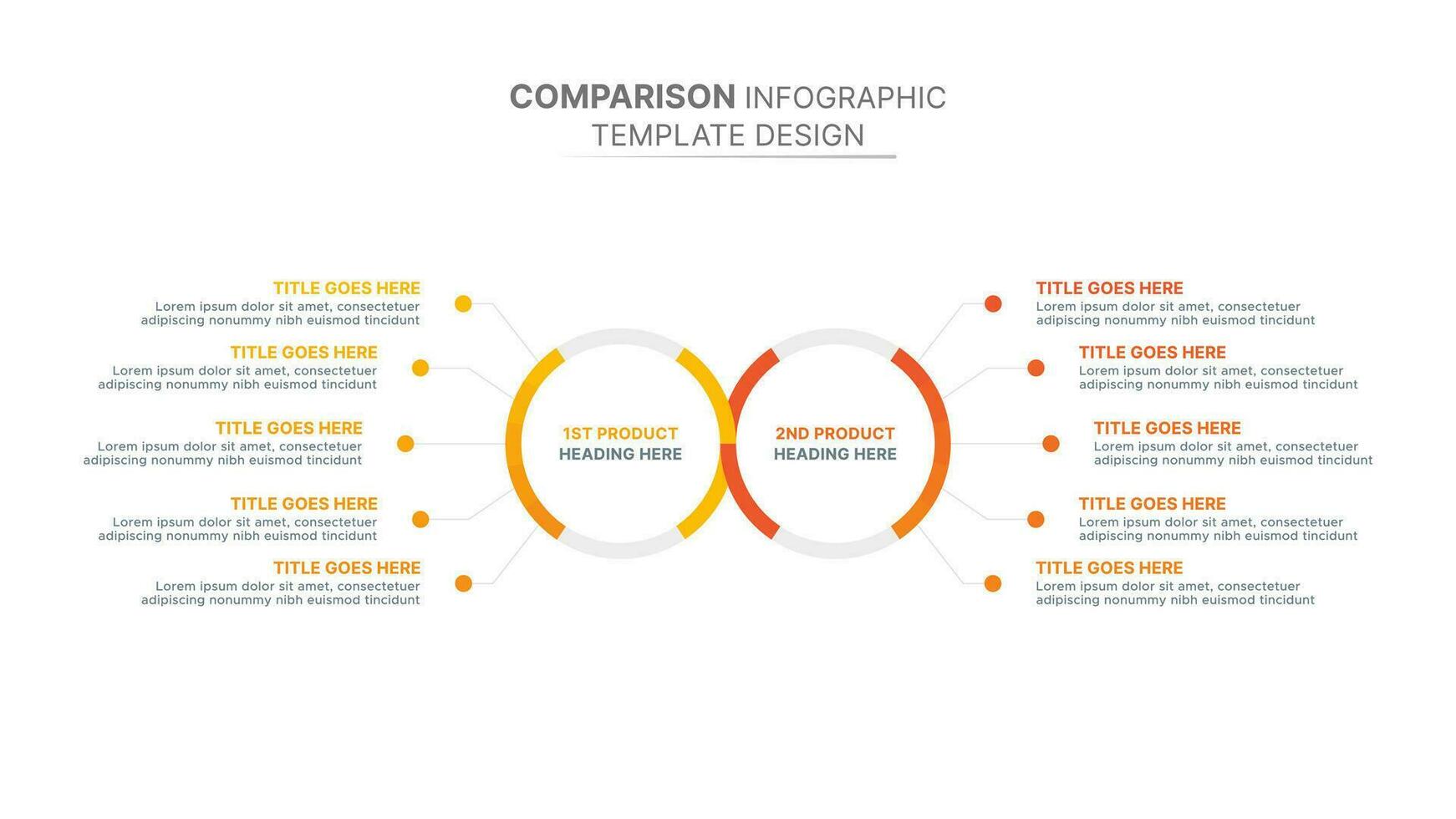 COMPARISON INFOGRAPHIC
TEMPLATE DESIGN

TITLE GOES HERE
Lorem ipsum dolor sit amet, consectetuer adipiscing nonummy nibh euismod tincidunt

TITLE GOES HERE
Lorem ipsum dolor sit amet, consectetuer adipiscing nonummy nibh euismod tincidunt

TITLE GOES HERE
Lorem ipsum dolor sit amet, consectetuer adipiscing nonummy nibh euismod tincidunt

TITLE GOES HERE
Lorem ipsum dolor sit amet, consectetuer adipiscing nonummy nibh euismod tincidunt

TITLE GOES HERE
Lorem ipsum dolor sit amet, consectetuer adipiscing nonummy nibh euismod tincidunt

1ST PRODUCT
HEADING HERE

2ND PRODUCT
HEADING HERE

TITLE GOES HERE
Lorem ipsum dolor sit amet, consectetuer adipiscing nonummy nibh euismod tincidunt

TITLE GOES HERE
Lorem ipsum dolor sit amet, consectetuer adipiscing nonummy nibh euismod tincidunt

TITLE GOES HERE
Lorem ipsum dolor sit amet, consectetuer adipiscing nonummy nibh euismod tincidunt

TITLE GOES HERE
Lorem ipsum dolor sit amet, consectetuer adipiscing nonummy nibh euismod tincidunt

TITLE GOES HERE
Lorem ipsum dolor sit amet, consectetuer adipiscing nonummy nibh euismod tincidunt