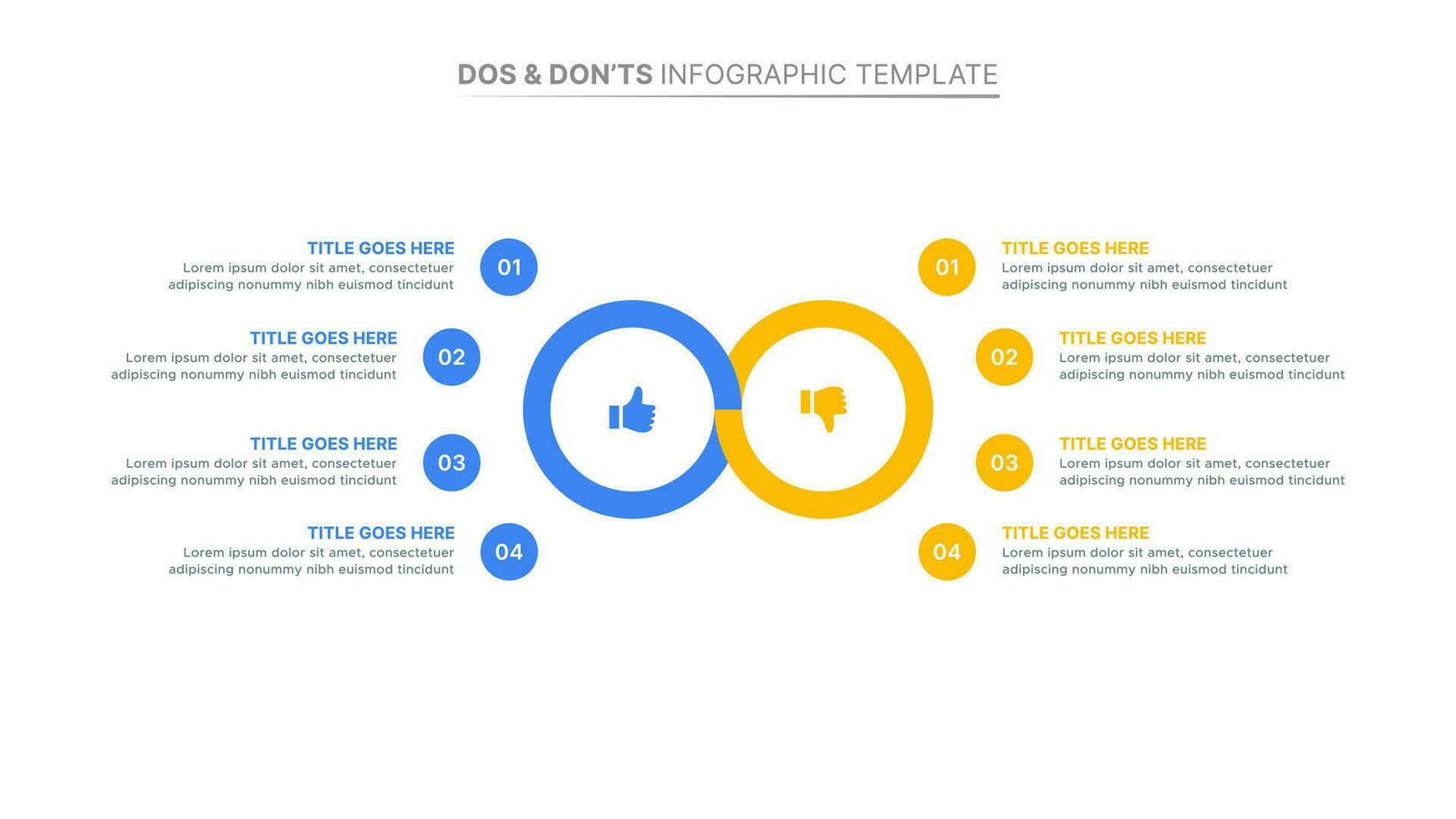 DOS & DON'TS INFOGRAPHIC TEMPLATE

TITLE GOES HERE
Lorem ipsum dolor sit amet, consectetuer adipiscing nonummy nibh euismod tincidunt
01

TITLE GOES HERE
Lorem ipsum dolor sit amet, consectetuer adipiscing nonummy nibh euismod tincidunt
02

TITLE GOES HERE
Lorem ipsum dolor sit amet, consectetuer adipiscing nonummy nibh euismod tincidunt
03

TITLE GOES HERE
Lorem ipsum dolor sit amet, consectetuer adipiscing nonummy nibh euismod tincidunt
04

01
TITLE GOES HERE
Lorem ipsum dolor sit amet, consectetuer adipiscing nonummy nibh euismod tincidunt

02
TITLE GOES HERE
Lorem ipsum dolor sit amet, consectetuer adipiscing nonummy nibh euismod tincidunt

03
TITLE GOES HERE
Lorem ipsum dolor sit amet, consectetuer adipiscing nonummy nibh euismod tincidunt

04
TITLE GOES HERE
Lorem ipsum dolor sit amet, consectetuer adipiscing nonummy nibh euismod tincidunt