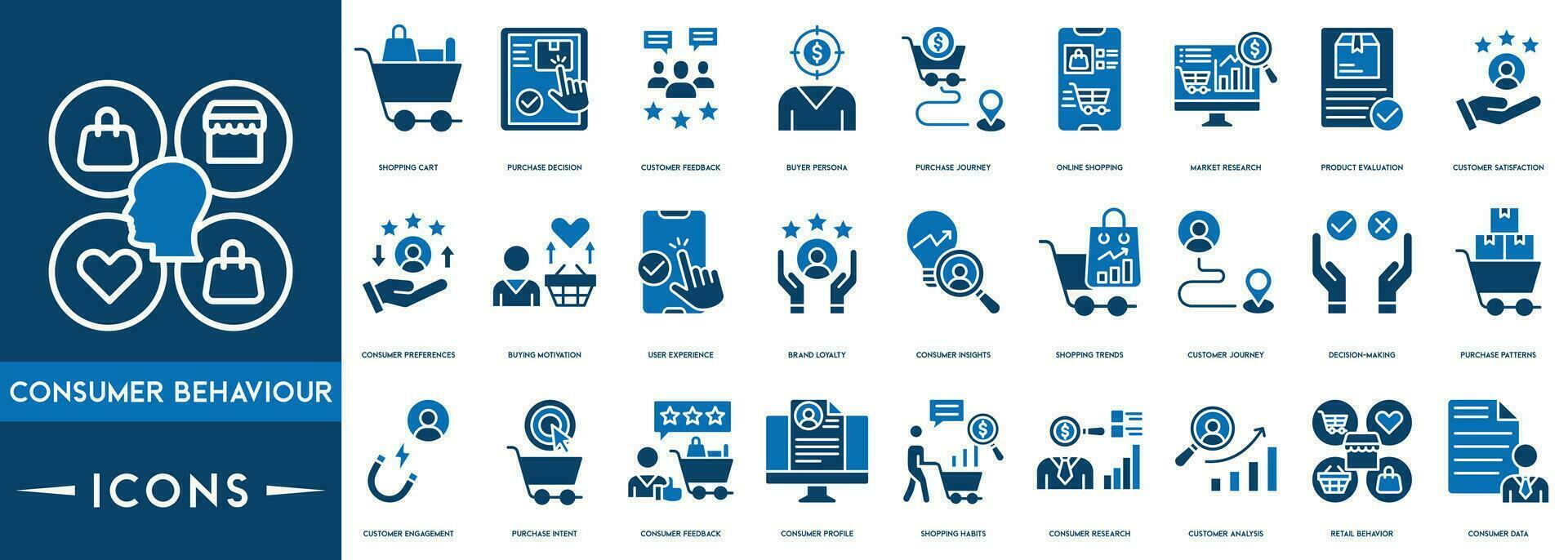 CONSUMER BEHAVIOUR

ICONS

SHOPPING CART

PURCHASE DECISION

CUSTOMER FEEDBACK

BUYER PERSONA

PURCHASE JOURNEY

ONLINE SHOPPING

MARKET RESEARCH

PRODUCT EVALUATION

CUSTOMER SATISFACTION

CONSUMER PREFERENCES

BUYING MOTIVATION

USER EXPERIENCE

BRAND LOYALTY

CONSUMER INSIGHTS

SHOPPING TRENDS

CUSTOMER JOURNEY

DECISION-MAKING

PURCHASE PATTERNS

CUSTOMER ENGAGEMENT

PURCHASE INTENT

CONSUMER FEEDBACK

CONSUMER PROFILE

SHOPPING HABITS

CONSUMER RESEARCH

CUSTOMER ANALYSIS

RETAIL BEHAVIOR

CONSUMER DATA