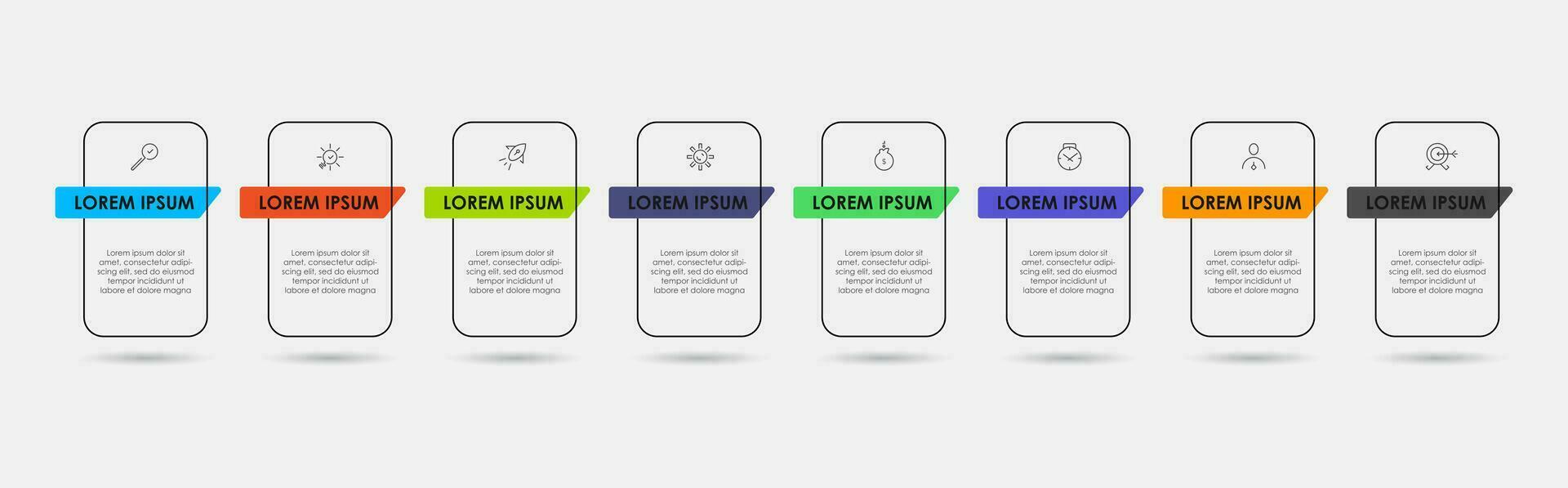 LOREM IPSUM

Lorem ipsum dolor sit amet, consectetur adipiscing elit, sed do eiusmod tempor incididunt ut labore et dolore magna

LOREM IPSUM

Lorem ipsum dolor sit amet, consectetur adipiscing elit, sed do eiusmod tempor incididunt ut labore et dolore magna

LOREM IPSUM

Lorem ipsum dolor sit amet, consectetur adipiscing elit, sed do eiusmod tempor incididunt ut labore et dolore magna

LOREM IPSUM

Lorem ipsum dolor sit amet, consectetur adipiscing elit, sed do eiusmod tempor incididunt ut labore et dolore magna

LOREM IPSUM

Lorem ipsum dolor sit amet, consectetur adipiscing elit, sed do eiusmod tempor incididunt ut labore et dolore magna

LOREM IPSUM

Lorem ipsum dolor sit amet, consectetur adipiscing elit, sed do eiusmod tempor incididunt ut labore et dolore magna

LOREM IPSUM

Lorem ipsum dolor sit amet, consectetur adipiscing elit, sed do eiusmod tempor incididunt ut labore et dolore magna

LOREM IPSUM

Lorem ipsum dolor sit amet, consectetur adipiscing elit, sed do eiusmod tempor incididunt ut labore et dolore magna