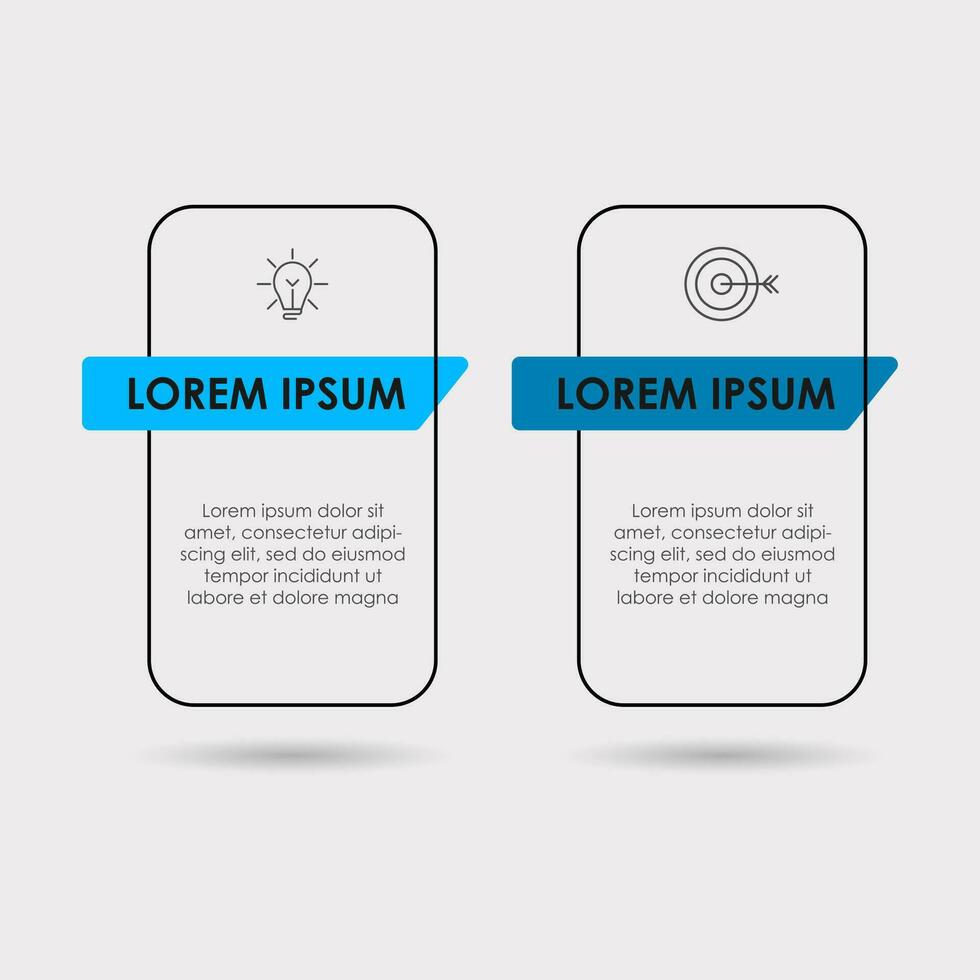 LOREM IPSUM

Lorem ipsum dolor sit amet, consectetur adipiscing elit, sed do eiusmod tempor incididunt ut labore et dolore magna

LOREM IPSUM

Lorem ipsum dolor sit amet, consectetur adipiscing elit, sed do eiusmod tempor incididunt ut labore et dolore magna