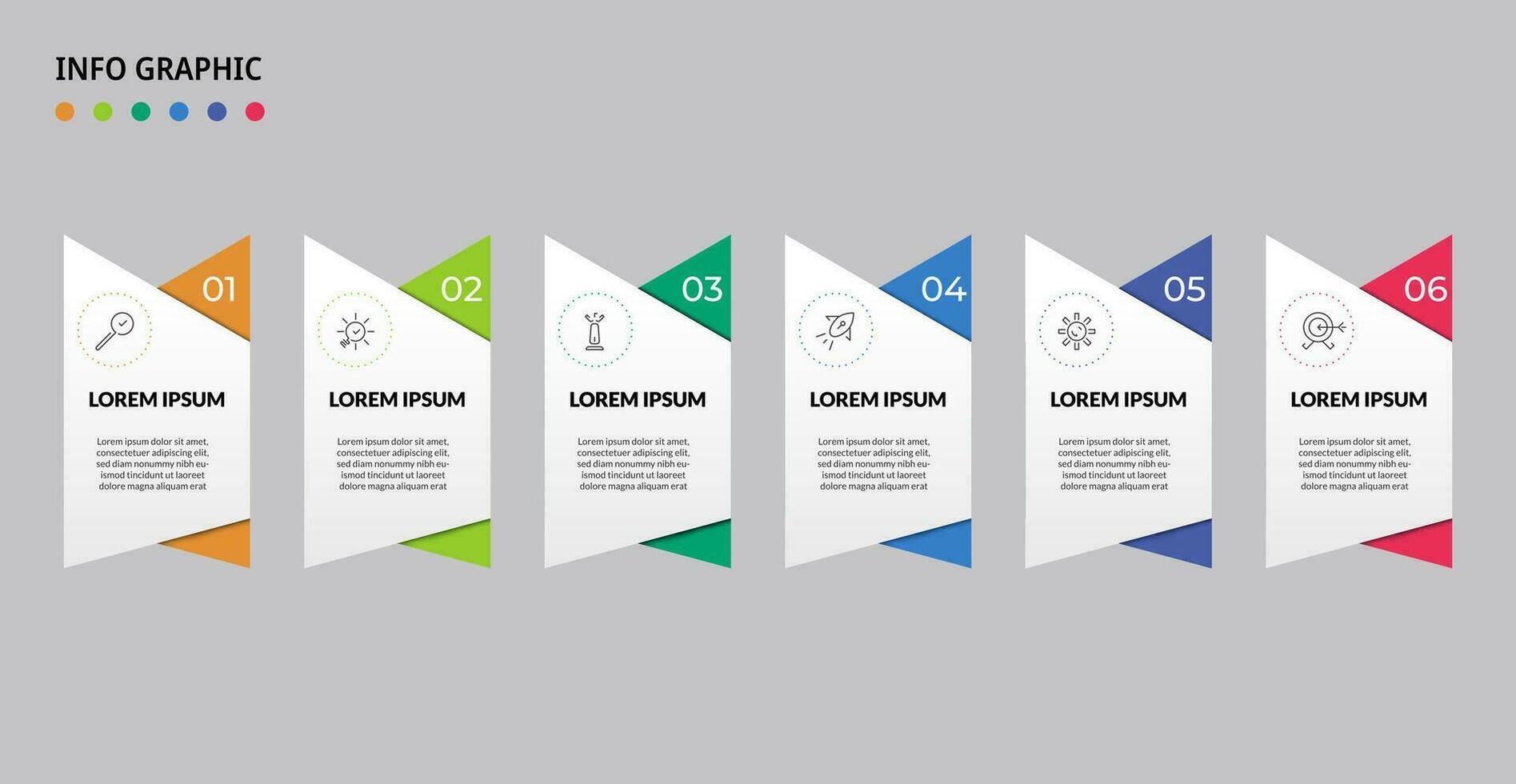 INFO GRAPHIC

01

LOREM IPSUM

Lorem ipsum dolor sit amet, consectetuer adipiscing elit, sed diam nonummy nibh euismod tincidunt ut laoreet dolore magna aliquam erat

02

LOREM IPSUM

Lorem ipsum dolor sit amet, consectetuer adipiscing elit, sed diam nonummy nibh euismod tincidunt ut laoreet dolore magna aliquam erat

03

LOREM IPSUM

Lorem ipsum dolor sit amet, consectetuer adipiscing elit, sed diam nonummy nibh euismod tincidunt ut laoreet dolore magna aliquam erat

04

LOREM IPSUM

Lorem ipsum dolor sit amet, consectetuer adipiscing elit, sed diam nonummy nibh euismod tincidunt ut laoreet dolore magna aliquam erat

05

LOREM IPSUM

Lorem ipsum dolor sit amet, consectetuer adipiscing elit, sed diam nonummy nibh euismod tincidunt ut laoreet dolore magna aliquam erat

06

LOREM IPSUM

Lorem ipsum dolor sit amet, consectetuer adipiscing elit, sed diam nonummy nibh euismod tincidunt ut laoreet dolore magna aliquam erat