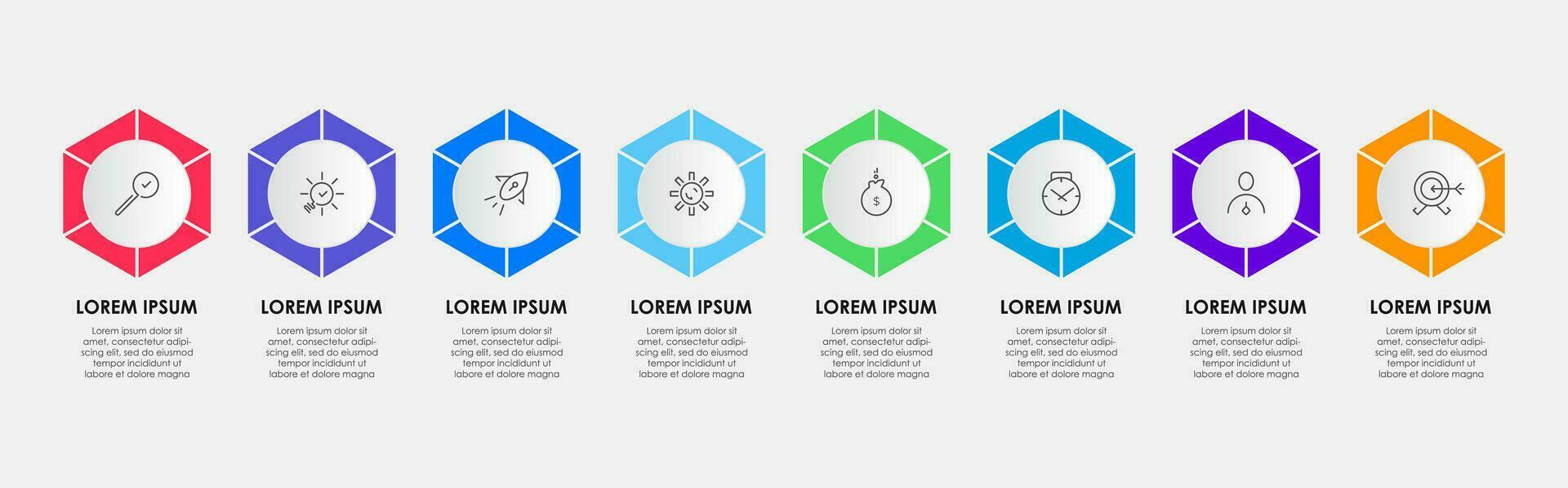 LOREM IPSUM

Lorem ipsum dolor sit amet, consectetur adipiscing elit, sed do eiusmod tempor incididunt ut labore et dolore magna

LOREM IPSUM

Lorem ipsum dolor sit amet, consectetur adipiscing elit, sed do eiusmod tempor incididunt ut labore et dolore magna

LOREM IPSUM

Lorem ipsum dolor sit amet, consectetur adipiscing elit, sed do eiusmod tempor incididunt ut labore et dolore magna

LOREM IPSUM

Lorem ipsum dolor sit amet, consectetur adipiscing elit, sed do eiusmod tempor incididunt ut labore et dolore magna

LOREM IPSUM

Lorem ipsum dolor sit amet, consectetur adipiscing elit, sed do eiusmod tempor incididunt ut labore et dolore magna

LOREM IPSUM

Lorem ipsum dolor sit amet, consectetur adipiscing elit, sed do eiusmod tempor incididunt ut labore et dolore magna

LOREM IPSUM

Lorem ipsum dolor sit amet, consectetur adipiscing elit, sed do eiusmod tempor incididunt ut labore et dolore magna

LOREM IPSUM

Lorem ipsum dolor sit amet, consectetur adipiscing elit, sed do eiusmod tempor incididunt ut labore et dolore magna