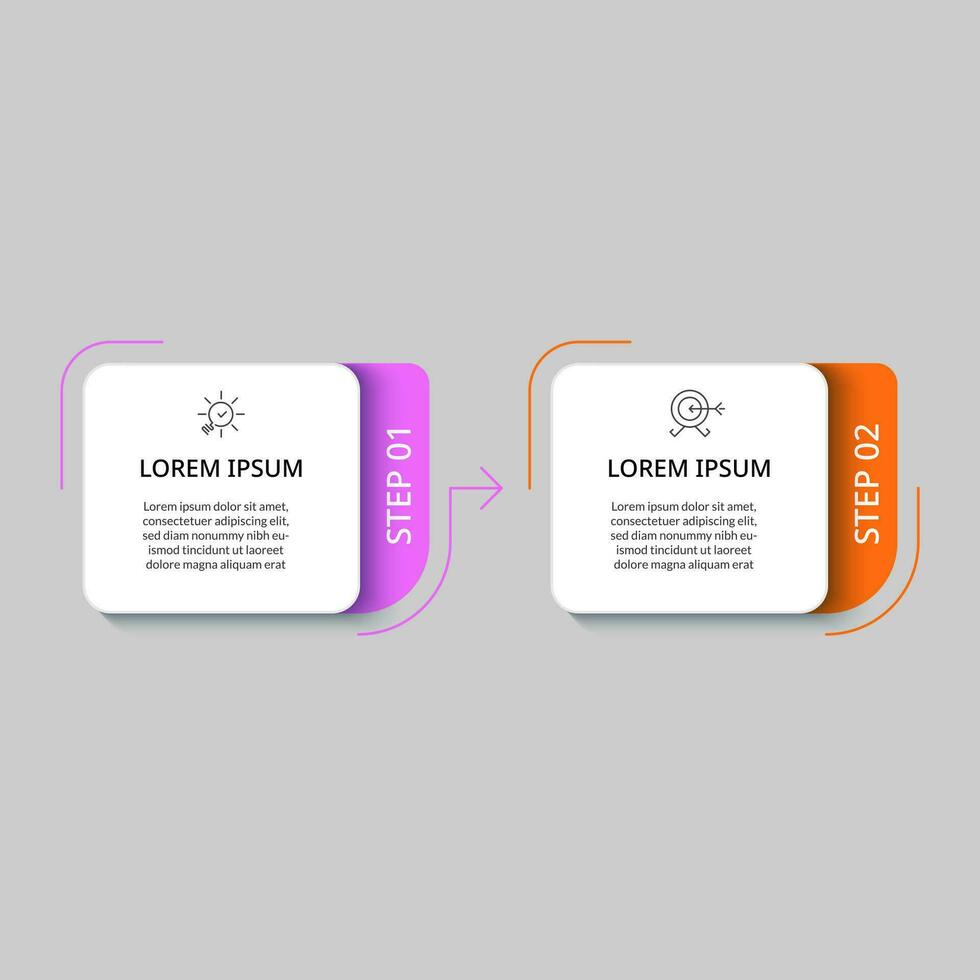 LOREM IPSUM

Lorem ipsum dolor sit amet, consectetuer adipiscing elit, sed diam nonummy nibh euismod tincidunt ut laoreet dolore magna aliquam erat

STEP 01

LOREM IPSUM

Lorem ipsum dolor sit amet, consectetuer adipiscing elit, sed diam nonummy nibh euismod tincidunt ut laoreet dolore magna aliquam erat

STEP 02