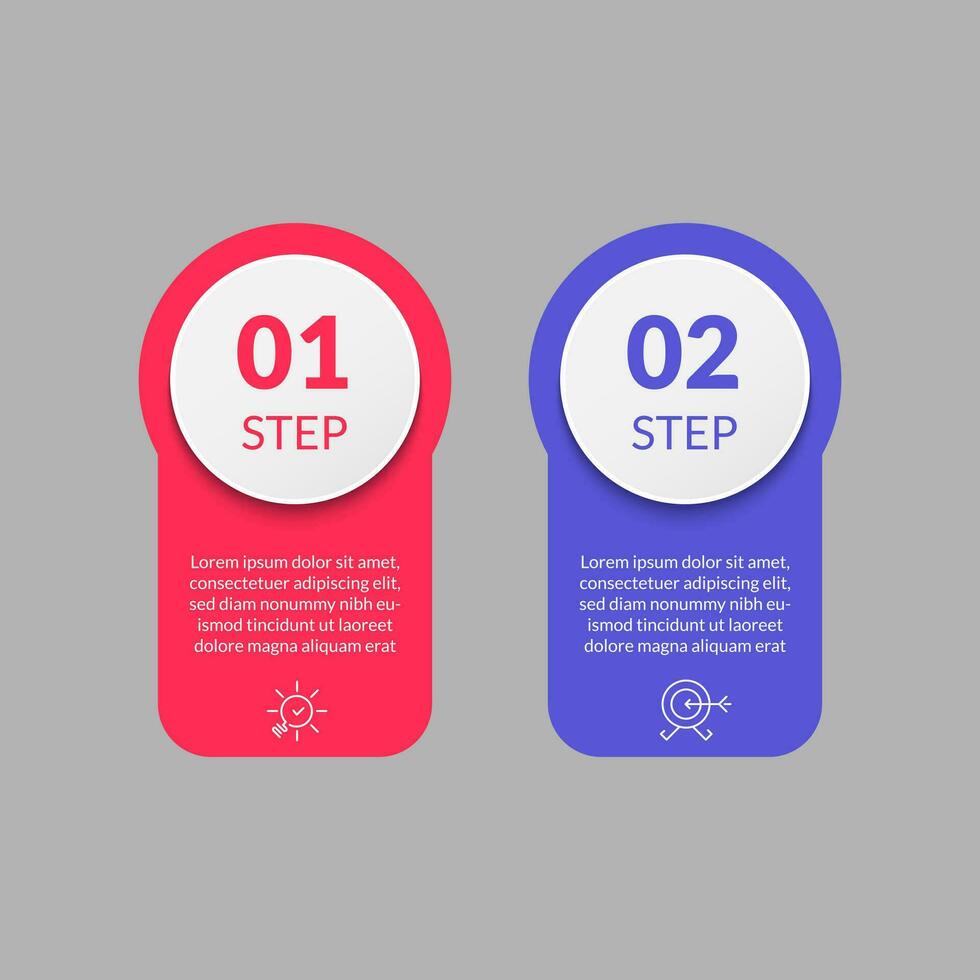 01
STEP

Lorem ipsum dolor sit amet, consectetuer adipiscing elit, sed diam nonummy nibh euismod tincidunt ut laoreet dolore magna aliquam erat

02
STEP

Lorem ipsum dolor sit amet, consectetuer adipiscing elit, sed diam nonummy nibh euismod tincidunt ut laoreet dolore magna aliquam erat