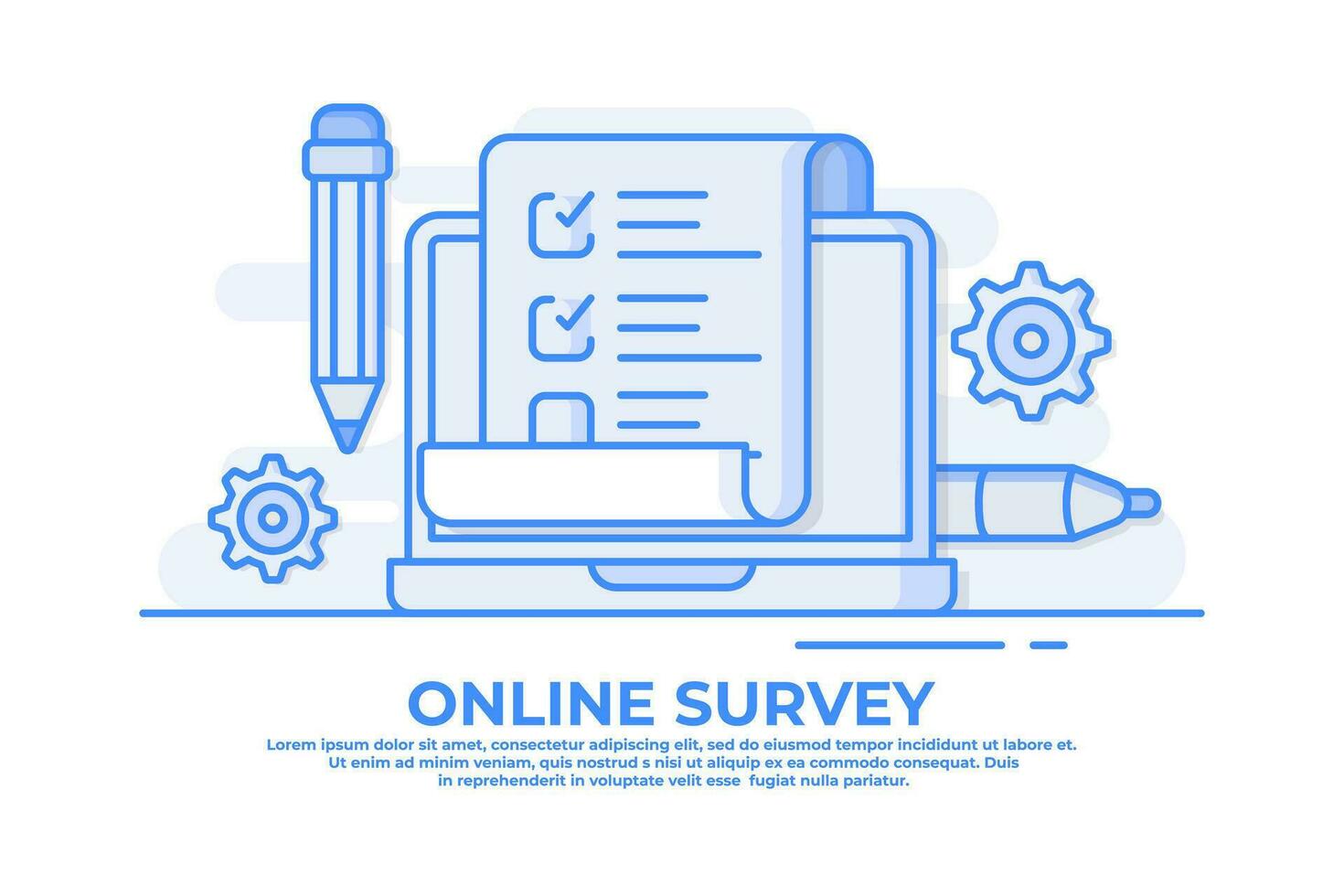 ONLINE SURVEY

Lorem ipsum dolor sit amet, consectetur adipiscing elit, sed do eiusmod tempor incididunt ut labore et. Ut enim ad minim veniam, quis nostrud s nisi ut aliquip ex ea commodo consequat. Duis in reprehenderit in voluptate velit esse fugiat nulla pariatur.