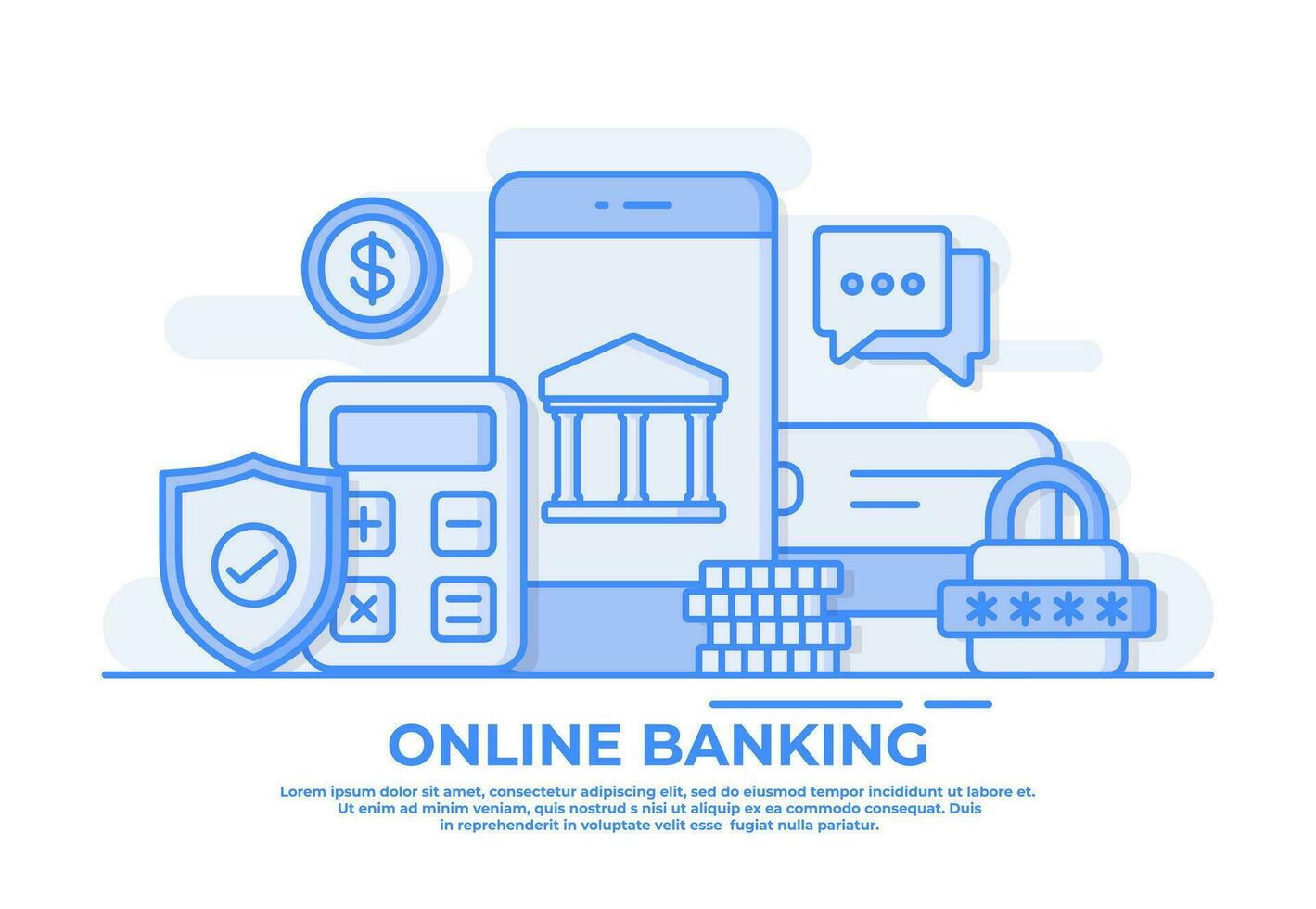 $

****

ONLINE BANKING

Lorem ipsum dolor sit amet, consectetur adipiscing elit, sed do eiusmod tempor incididunt ut labore et. Ut enim ad minim veniam, quis nostrud s nisi ut aliquip ex ea commodo consequat. Duis in reprehenderit in voluptate velit esse fugiat nulla pariatur.