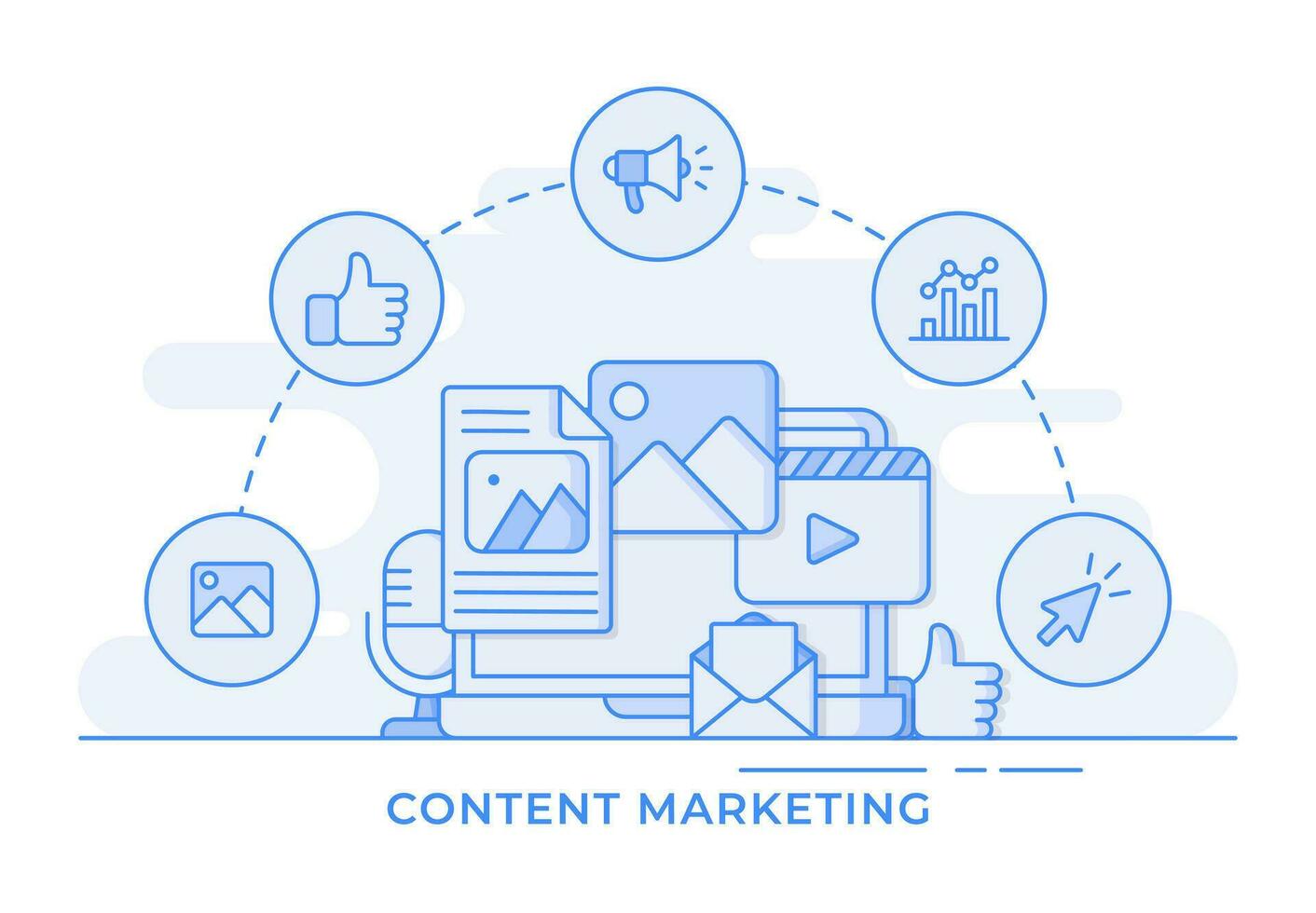 CONTENT MARKETING