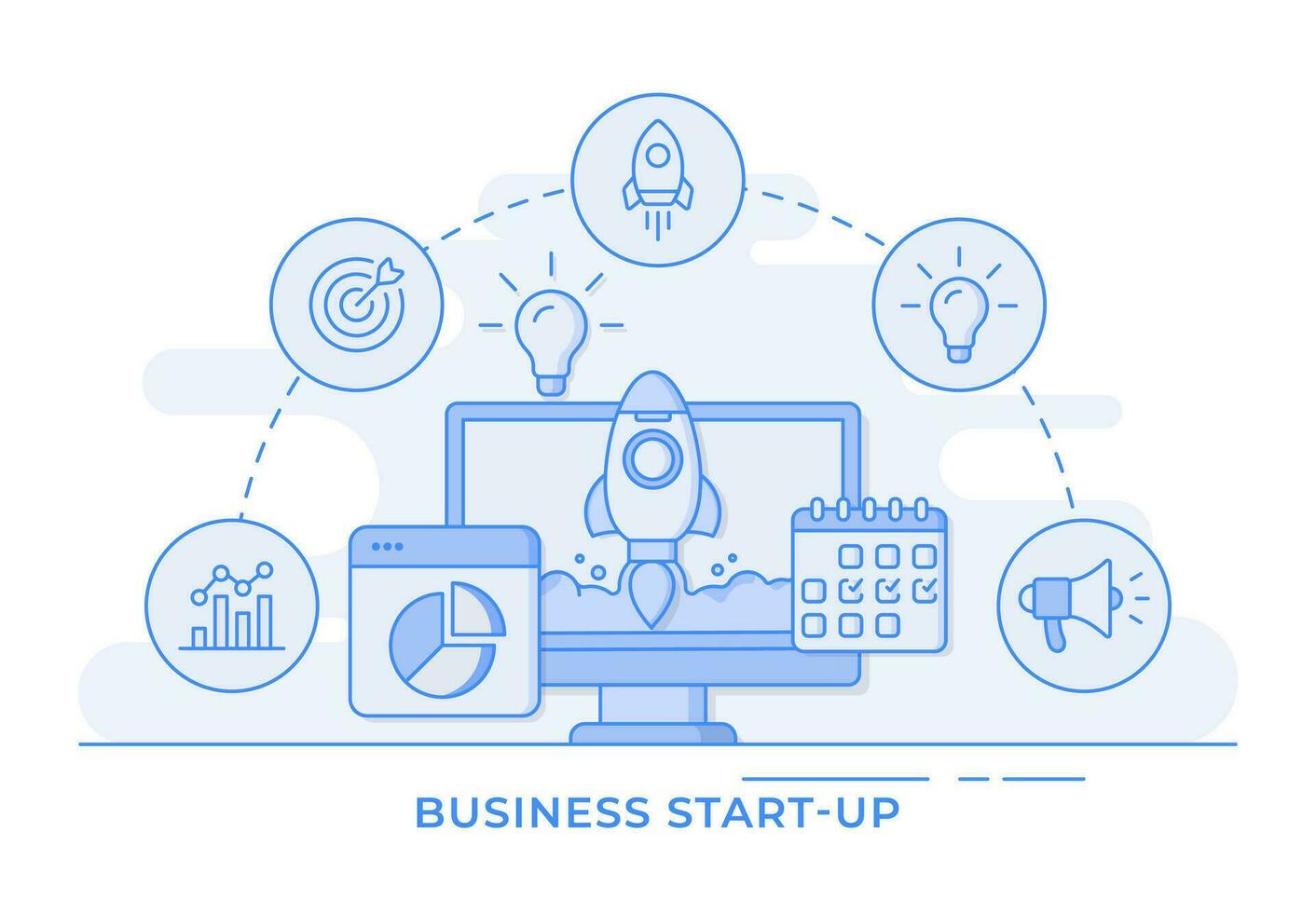 BUSINESS START-UP